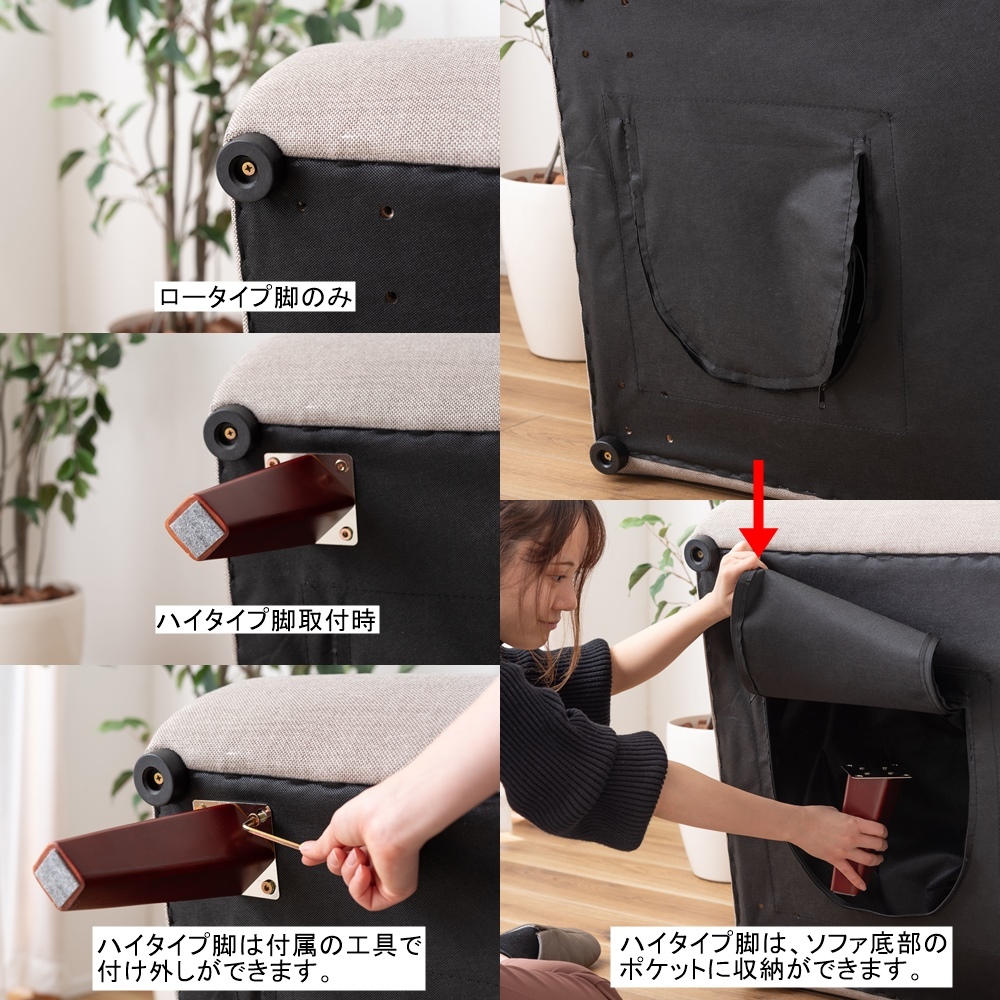 ロータイプ脚のみ

ハイタイプ脚取付時

ハイタイプ脚は付属の工具で付け外しができます。

ハイタイプ脚は、ソファ底部のポケットに収納ができます。