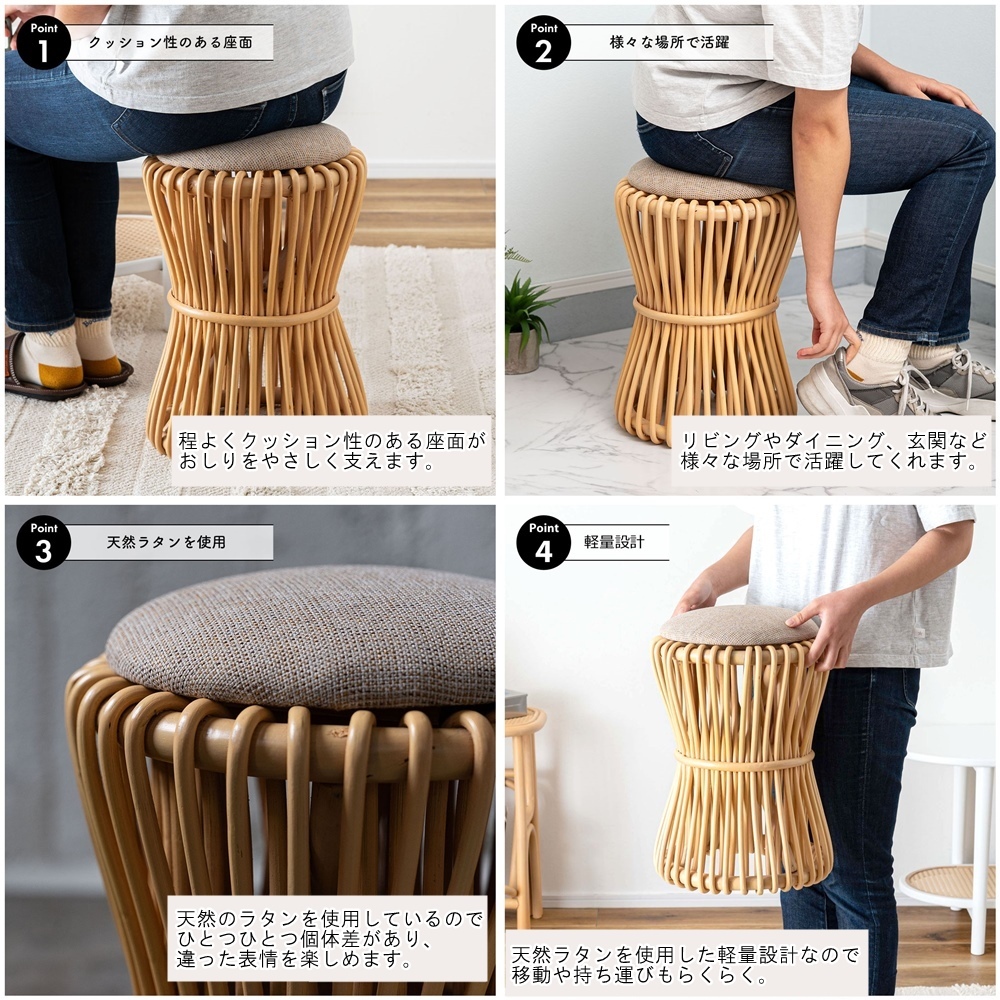 Point 1 クッション性のある座面

程よくクッション性のある座面がおしりをやさしく支えます。

Point 2 様々な場所で活躍

リビングやダイニング、玄関など様々な場所で活躍してくれます。

Point 3 天然ラタンを使用

天然のラタンを使用しているのでひとつひとつ個体差があり、違った表情を楽しめます。

Point 4 軽量設計

天然ラタンを使用した軽量設計なので移動や持ち運びもらくらく。