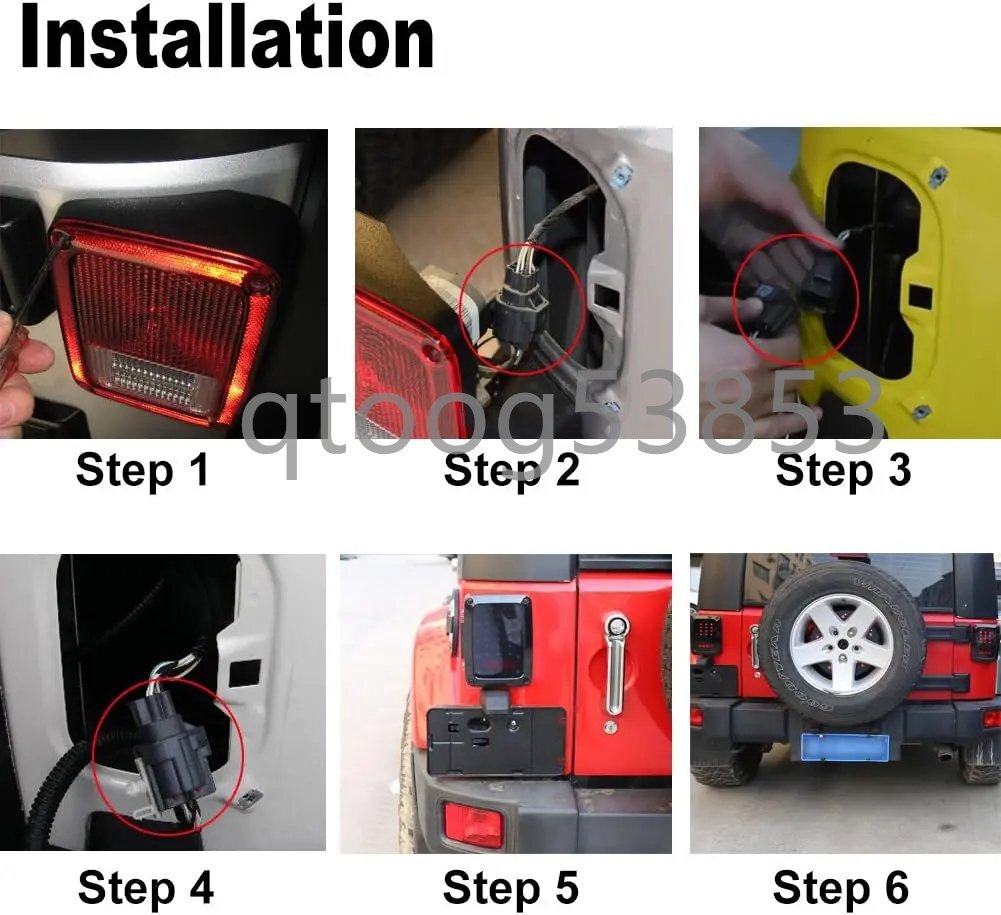 Installation

qtoog53853

Step 1

Step 2

Step 3

Step 4

Step 5

Step 6