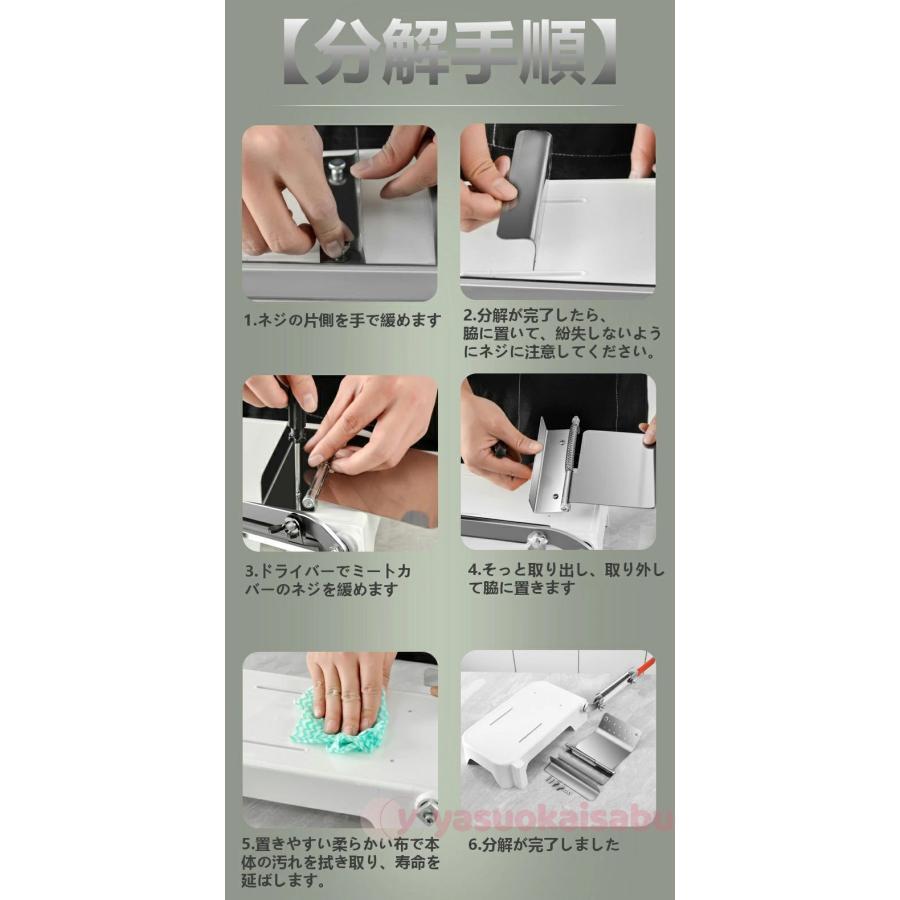 【分解手順】

1.ネジの片側を手で緩めます

2.分解が完了したら、脇に置いて、紛失しないようにネジに注意してください。

3.ドライバーでミートカバーのネジを緩めます

4.そっと取り出し、取り外して脇に置きます

5.置きやすい柔らかい布で本体の汚れを拭き取り、寿命を延ばします。

6.分解が完了しました

yasuokaisabu