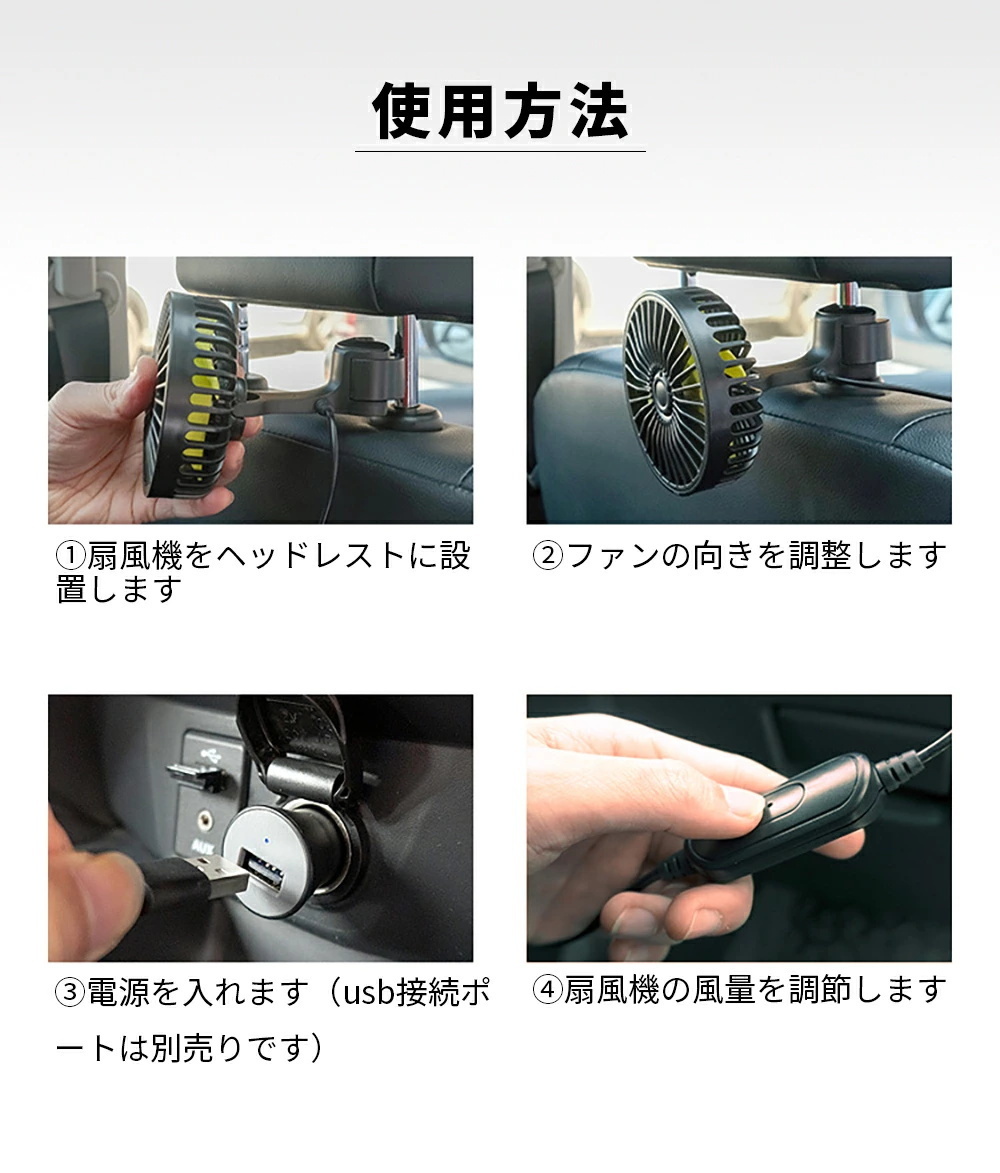 使用方法

①扇風機をヘッドレストに設置します

②ファンの向きを調整します

AUX

③電源を入れます（usb接続ポートは別売りです）

④扇風機の風量を調節します