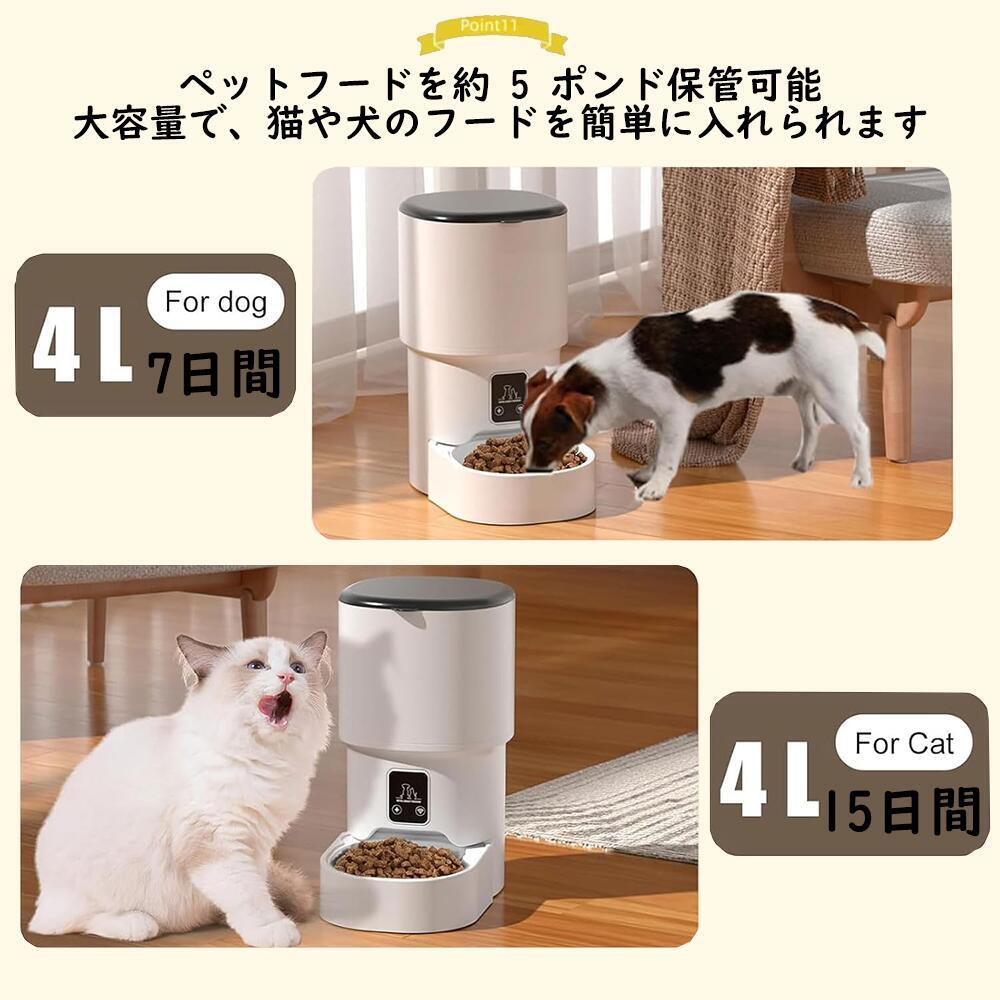 Point11

ペットフードを約 5 ポンド保管可能
大容量で、猫や犬のフードを簡単に入れられます

For dog
4L 7日間

For Cat
4L 15日間