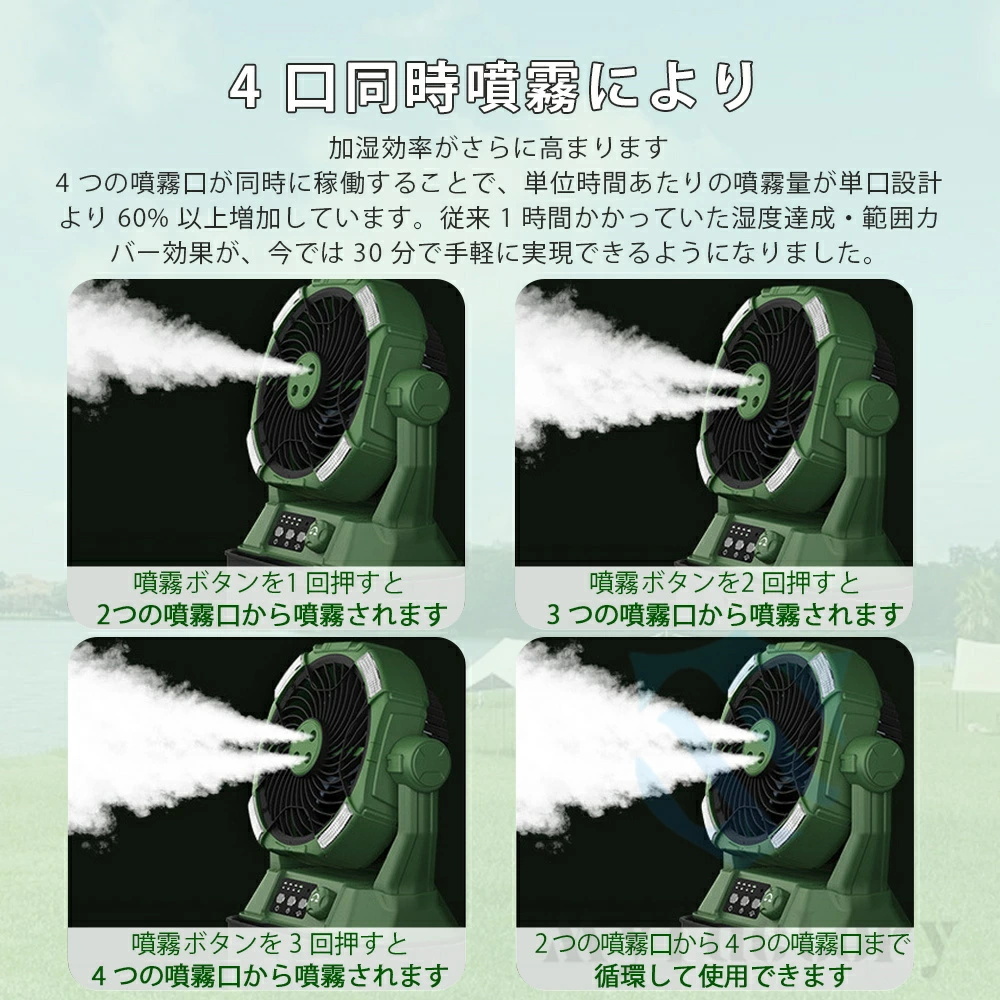 4 口同時噴霧により

加湿効率がさらに高まります
4 つの噴霧口が同時に稼働することで、単位時間あたりの噴霧量が単口設計より 60% 以上増加しています。従来 1 時間かかっていた湿度達成・範囲カバー効果が、今では 30 分で手軽に実現できるようになりました。

噴霧ボタンを1 回押すと
2つの噴霧口から噴霧されます

噴霧ボタンを2 回押すと
3 つの噴霧口から噴霧されます

噴霧ボタンを 3 回押すと
4 つの噴霧口から噴霧されます

2つの噴霧口から 4つの噴霧口まで
循環して使用できます