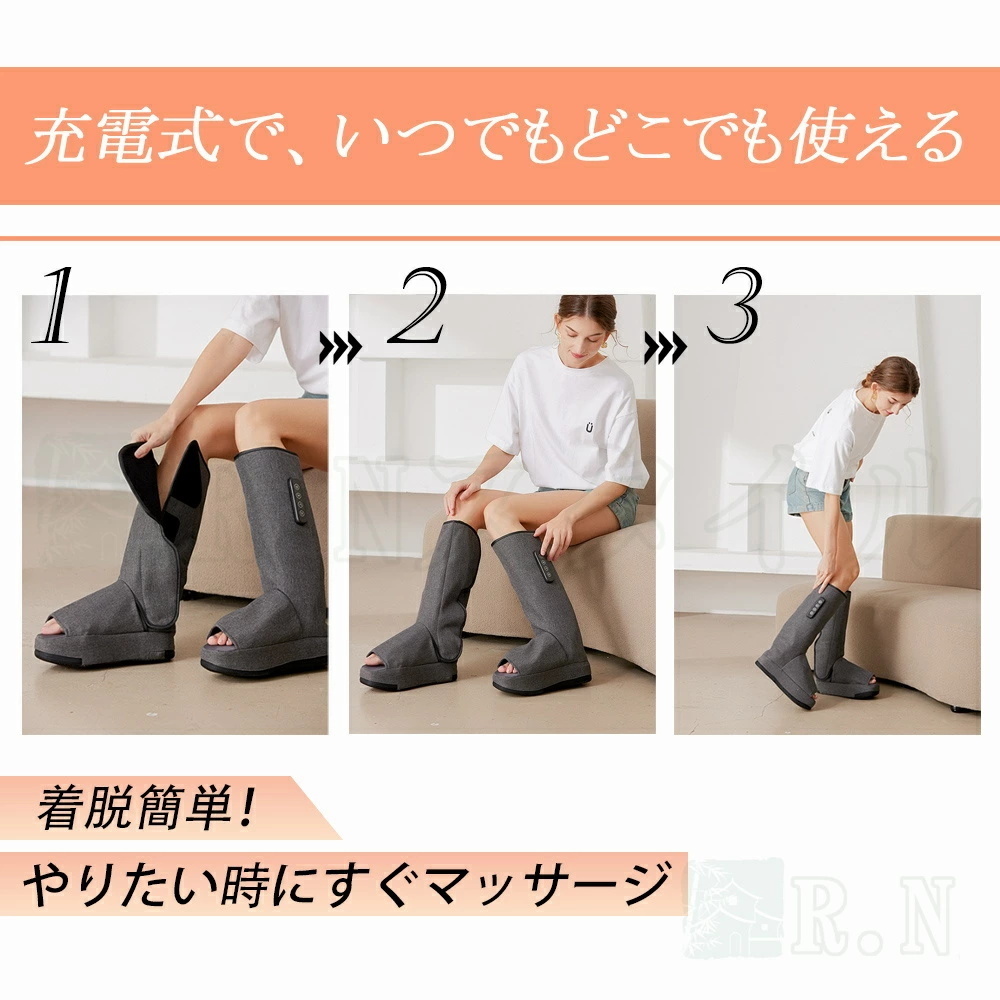 充電式で、いつでもどこでも使える

1

2

3

着脱簡単!

やりたい時にすぐマッサージ

R.N