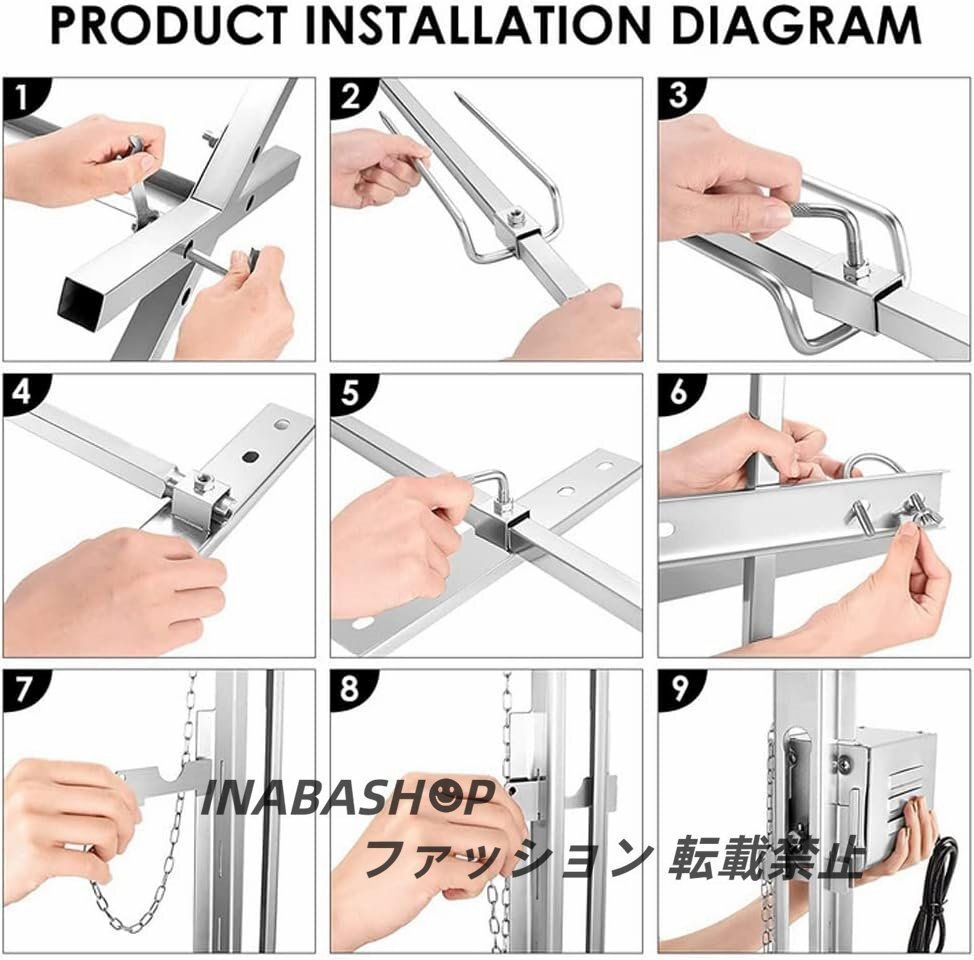 PRODUCT INSTALLATION DIAGRAM

1

2

3

4

5

6

7

8

9

INABASHOP
ファッション 転載禁止