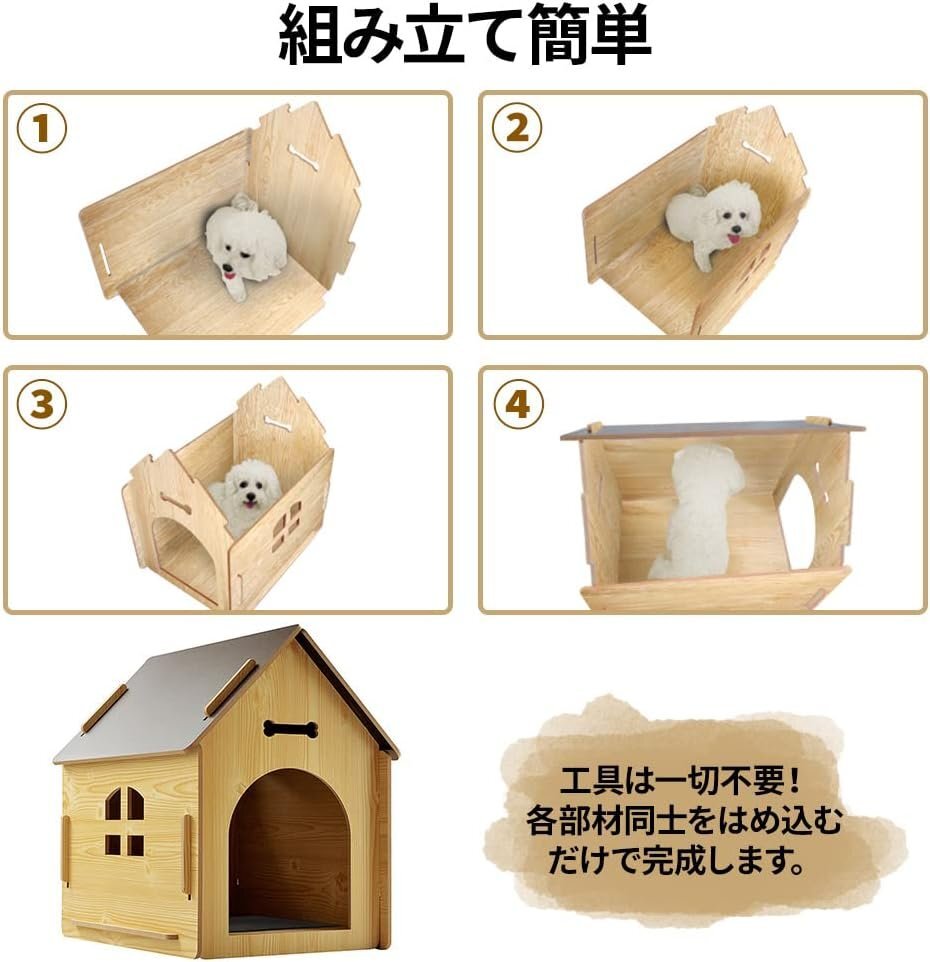 組み立て簡単

1

2

3

4

工具は一切不要！
各部材同士をはめ込む
だけで完成します。