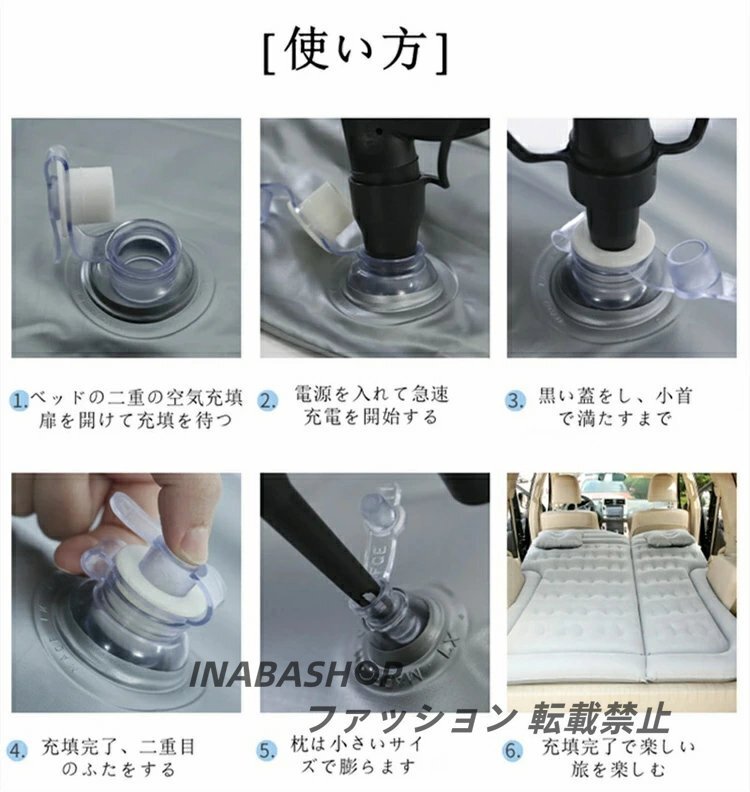 [使い方]

1. ベッドの二重の空気充填扉を開けて充填を待つ

2. 電源を入れて急速充電を開始する

3. 黒い蓋をし、小首で満たすまで

INABASHOP
ファッション 転載禁止

4. 充填完了、二重目のふたをする

5. 枕は小さいサイズで膨らます

6. 充填完了で楽しい旅を楽しむ