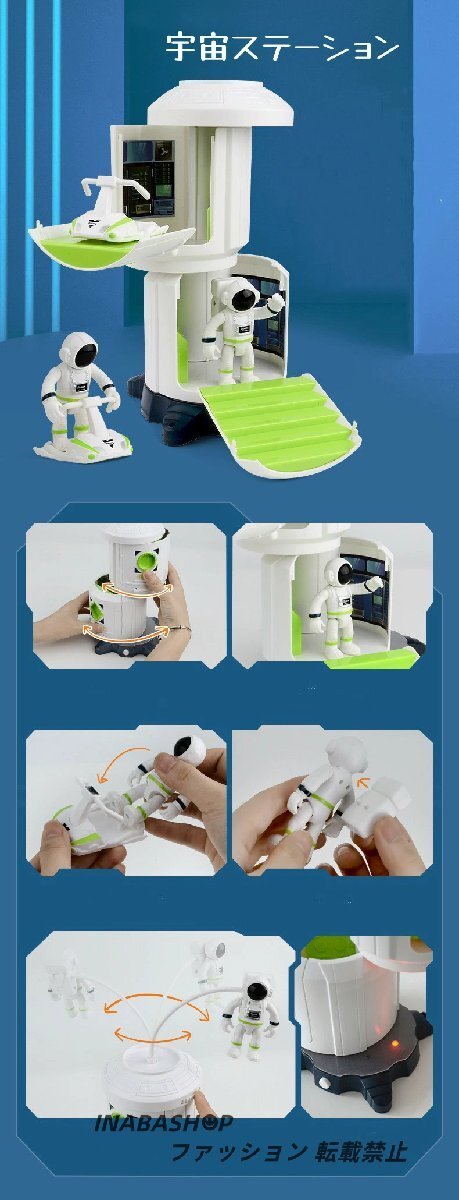 宇宙ステーション

INABASHOP
ファッション 転載禁止