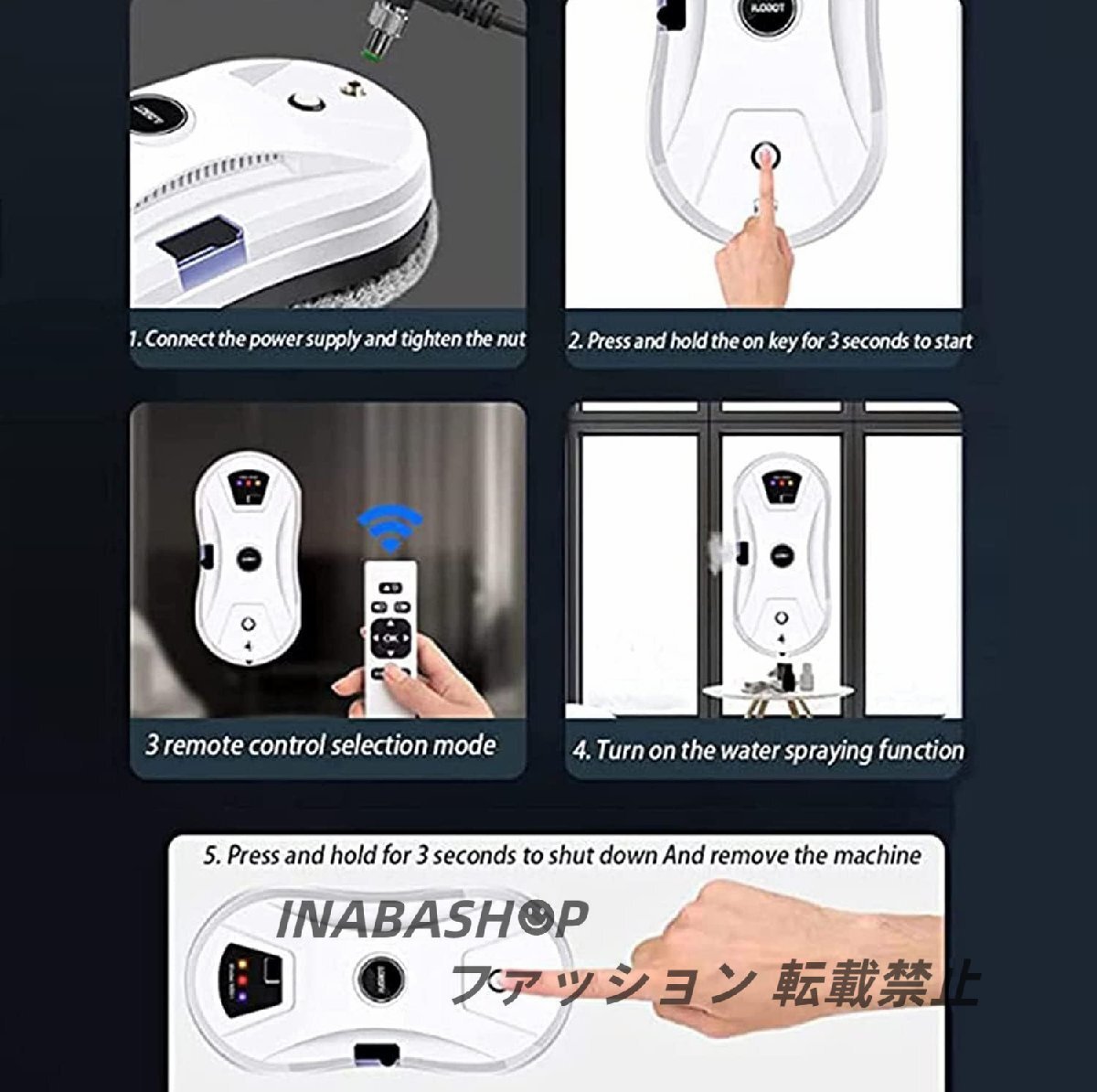 1. Connect the power supply and tighten the nut

2. Press and hold the on key for 3 seconds to start

3 remote control selection mode

4. Turn on the water spraying function

5. Press and hold for 3 seconds to shut down And remove the machine

INABASHOP
ファッション 転載禁止