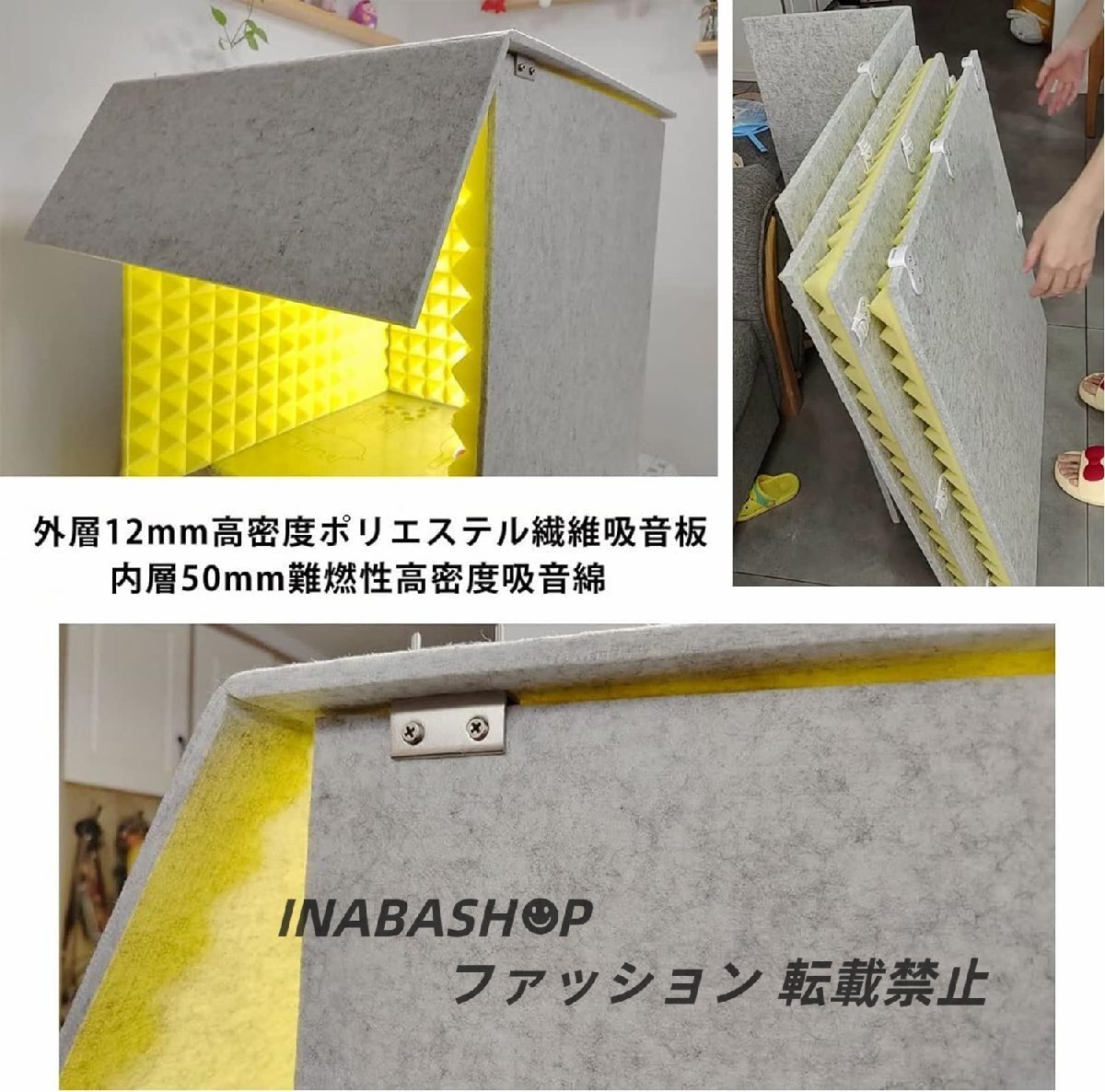 外層12mm高密度ポリエステル繊維吸音板
内層50mm難燃性高密度吸音綿

INABASHOP
ファッション 転載禁止