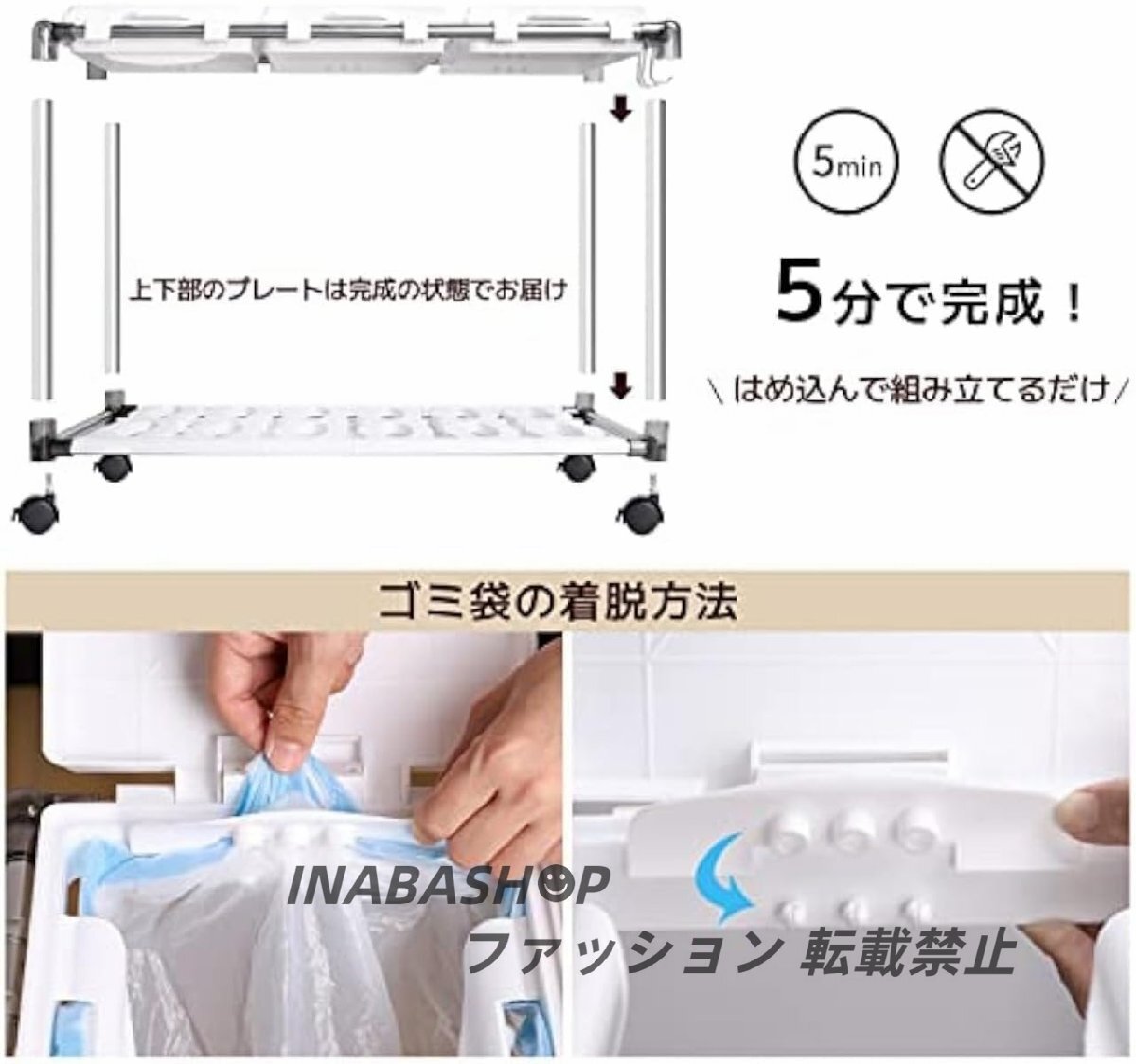 上下部のプレートは完成の状態でお届け

5min

5分で完成！

＼はめ込んで組み立てるだけ／

ゴミ袋の着脱方法

INABASHOP
ファッション 転載禁止