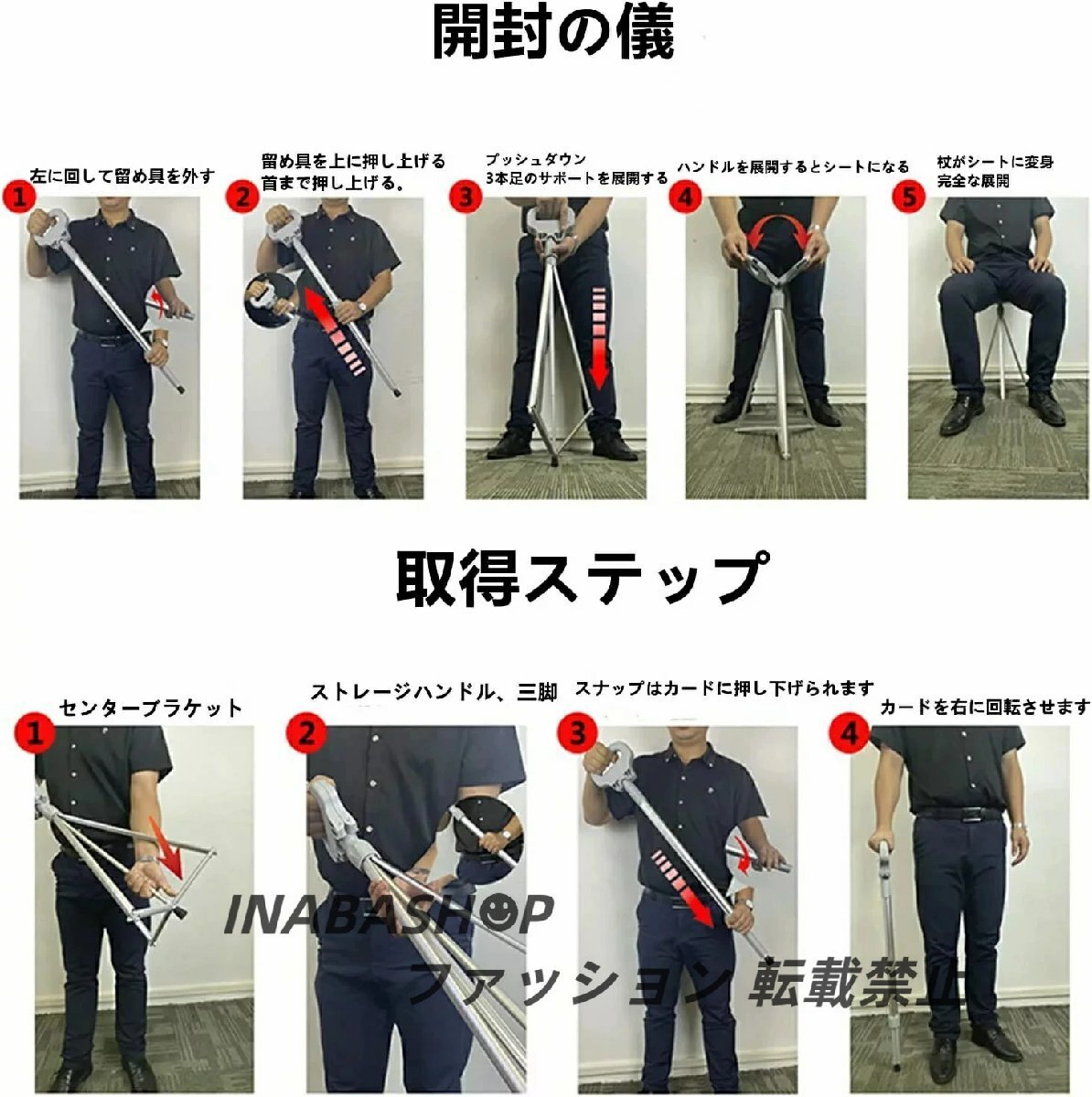 開封の儀

1 左に回して留め具を外す

2 留め具を上に押し上げる
首まで押し上げる。

3 プッシュダウン
3本足のサポートを展開する

4 ハンドルを展開するとシートになる

5 杖がシートに変身
完全な展開

取得ステップ

1 センターブラケット

2 ストレージハンドル、三脚

3 スナップはカードに押し下げられます

4 カードを右に回転させます

INABASHOP
ファッション 転載禁止