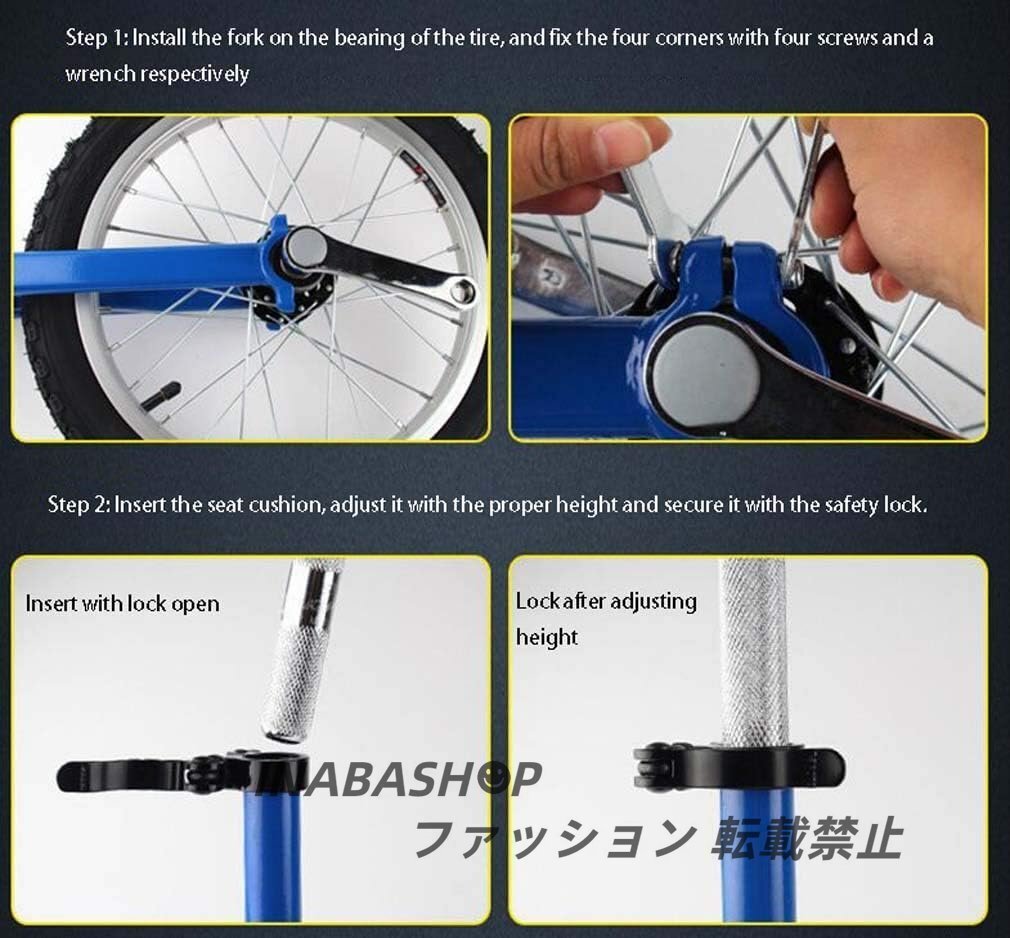 Step 1: Install the fork on the bearing of the tire, and fix the four corners with four screws and a wrench respectively

Step 2: Insert the seat cushion, adjust it with the proper height and secure it with the safety lock.

Insert with lock open

Lock after adjusting height

INABASHOP
ファッション 転載禁止