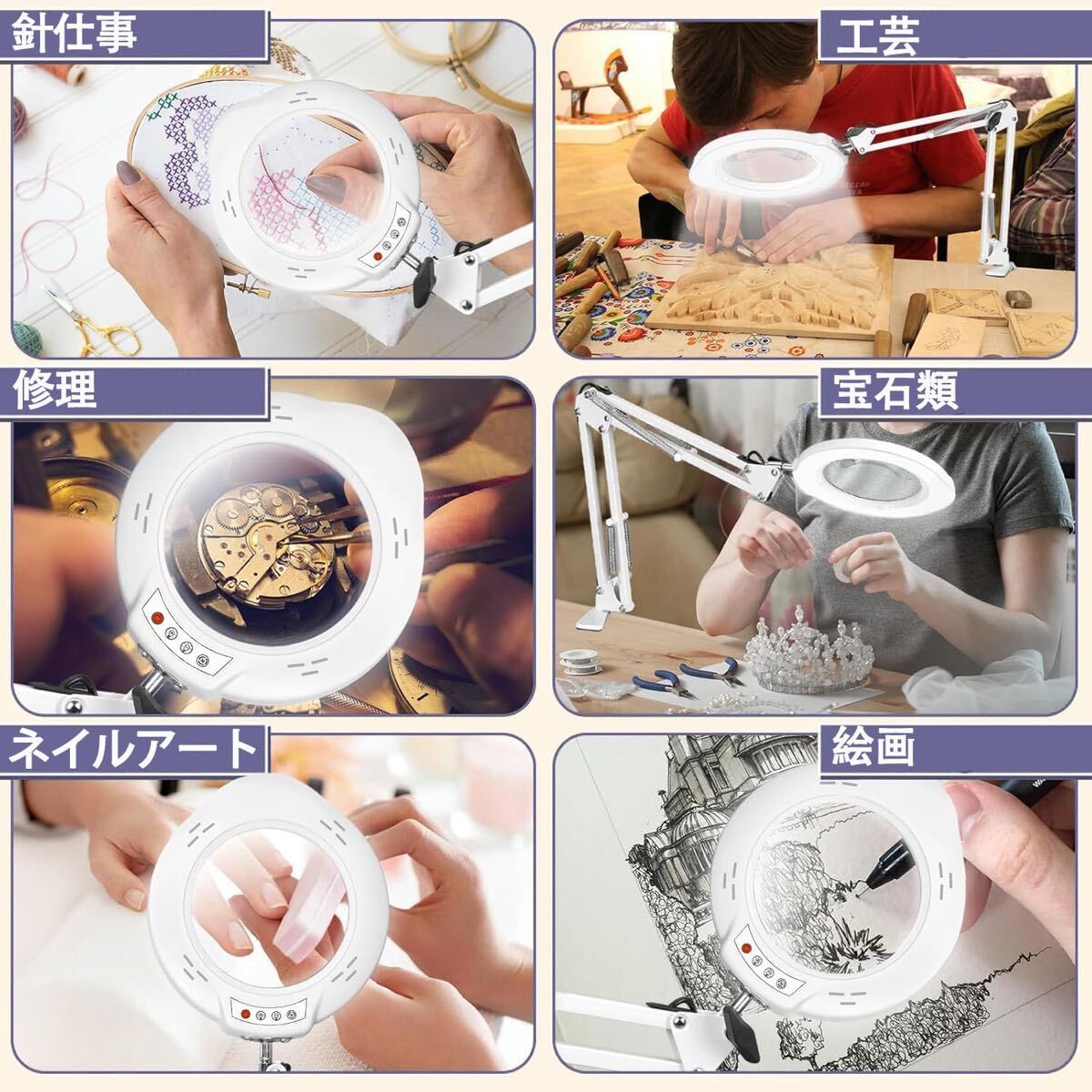 針仕事

工芸

修理

宝石類

ネイルアート

絵画