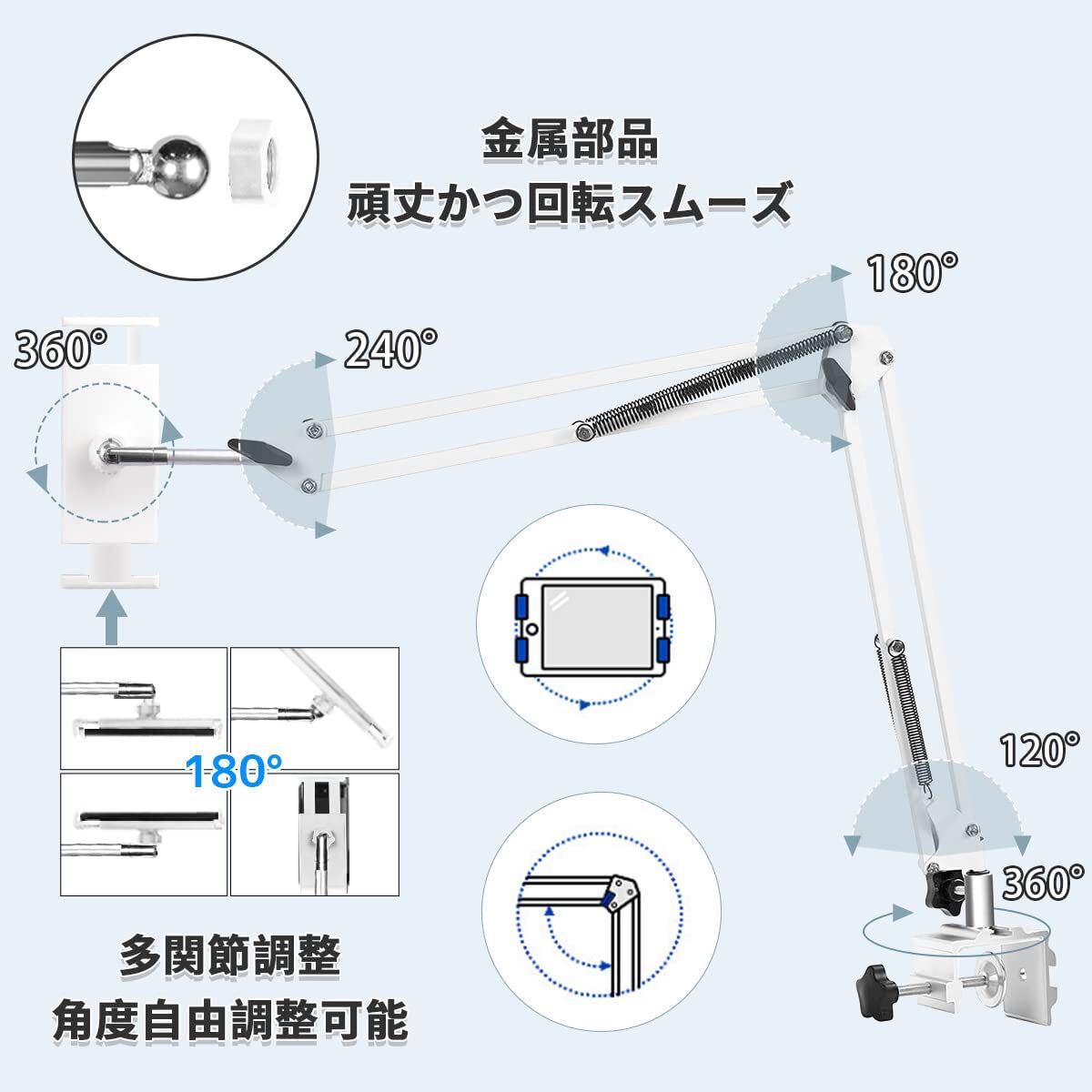 金属部品
頑丈かつ回転スムーズ

180°

360°

240°

180°

120°

360°

多関節調整
角度自由調整可能