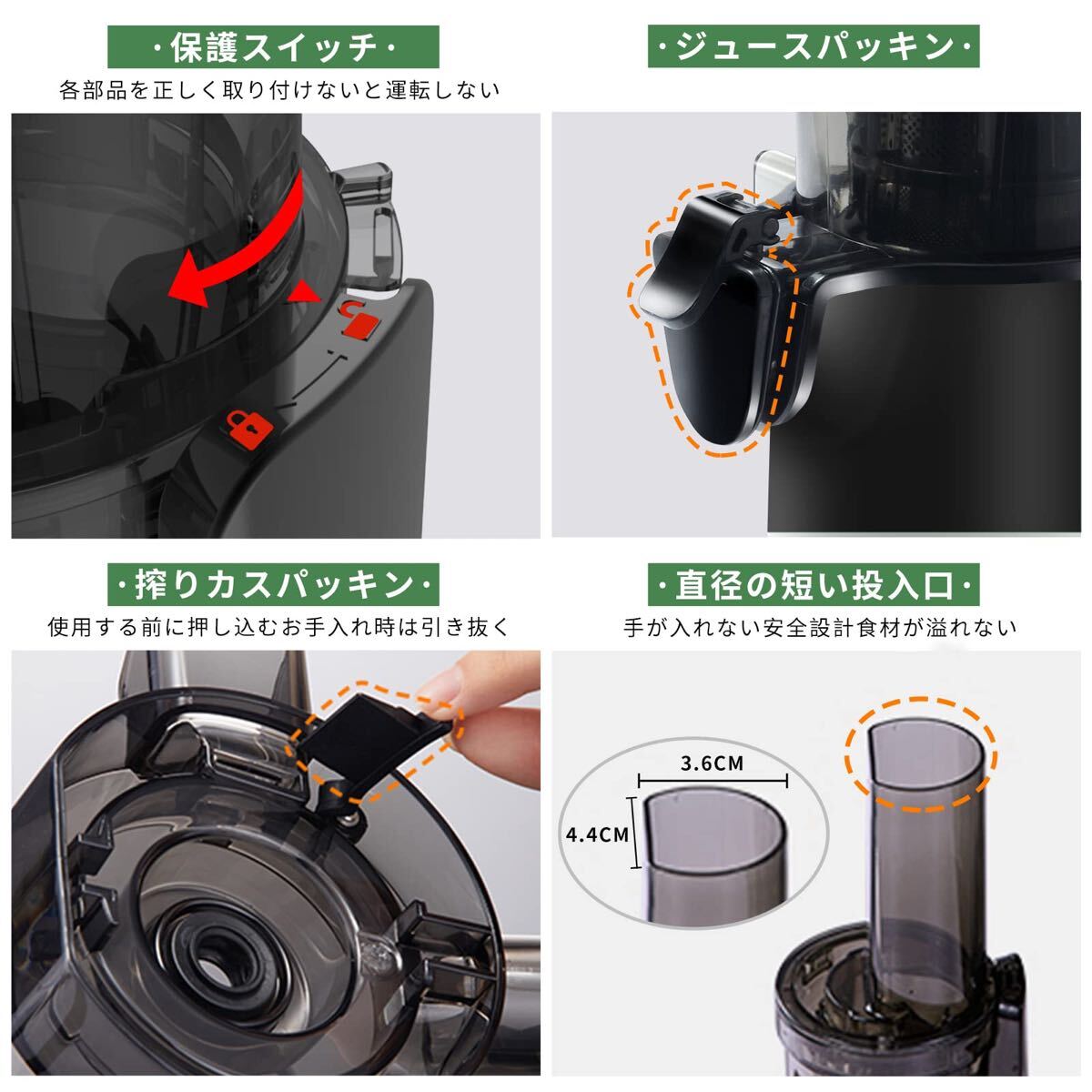 ·保護スイッチ·

各部品を正しく取り付けないと運転しない

·ジュースパッキン·

·搾りカスパッキン·

使用する前に押し込むお手入れ時は引き抜く

·直径の短い投入口·

手が入れない安全設計食材が溢れない

3.6CM

4.4CM