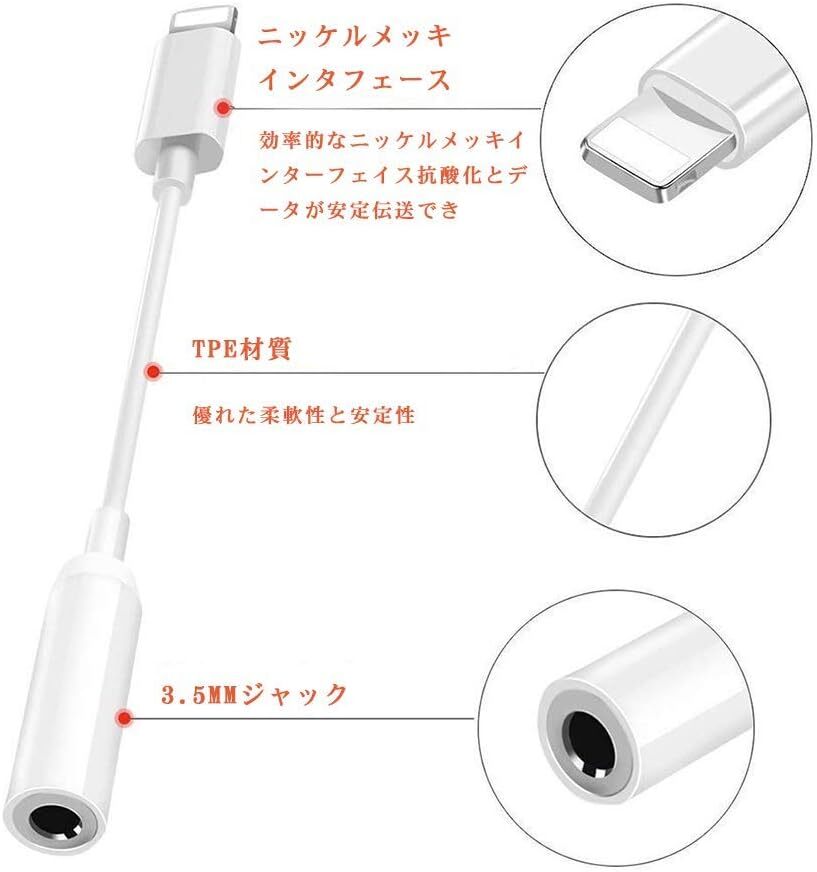 ニッケルメッキ
インタフェース

効率的なニッケルメッキインターフェイス抗酸化とデータが安定伝送でき

TPE材質

優れた柔軟性と安定性

3.5MMジャック