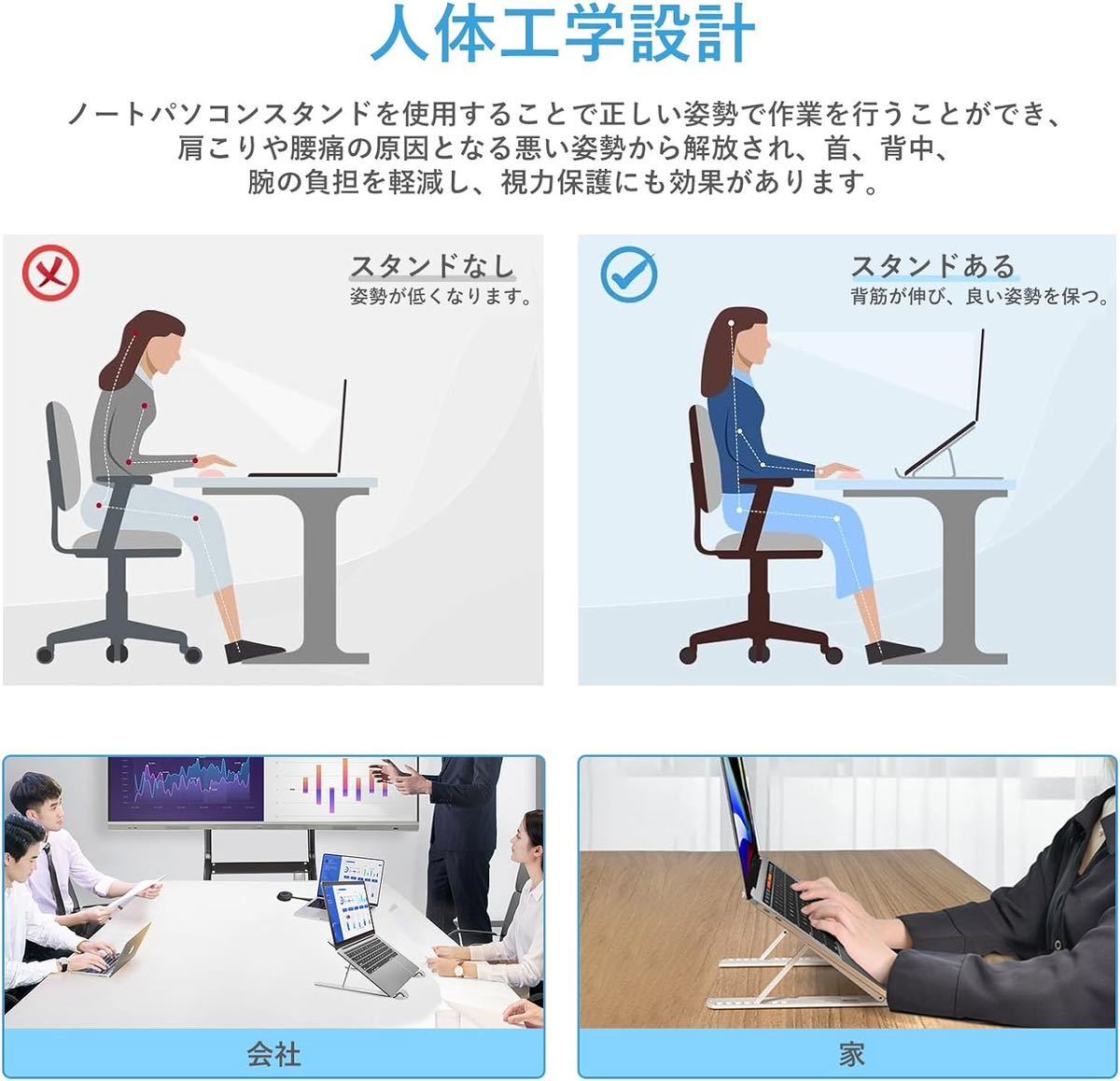 人体工学設計

ノートパソコンスタンドを使用することで正しい姿勢で作業を行うことができ、肩こりや腰痛の原因となる悪い姿勢から解放され、首、背中、腕の負担を軽減し、視力保護にも効果があります。

スタンドなし
姿勢が低くなります。

スタンドある
背筋が伸び、良い姿勢を保つ。

会社

家