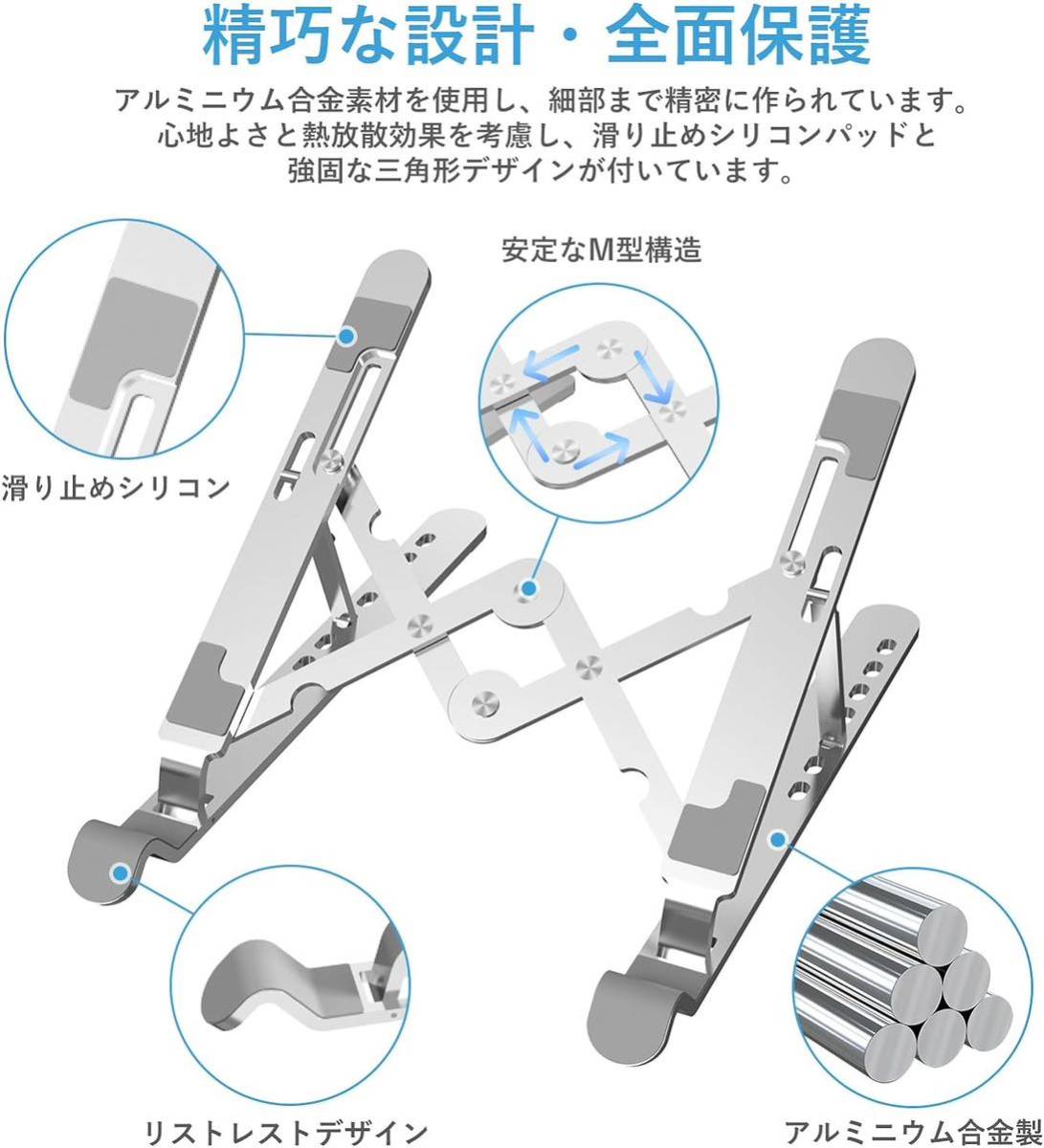 精巧な設計・全面保護

アルミニウム合金素材を使用し、細部まで精密に作られています。心地よさと熱放散効果を考慮し、滑り止めシリコンパッドと強固な三角形デザインが付いています。

安定なM型構造

滑り止めシリコン

リストレストデザイン

アルミニウム合金製