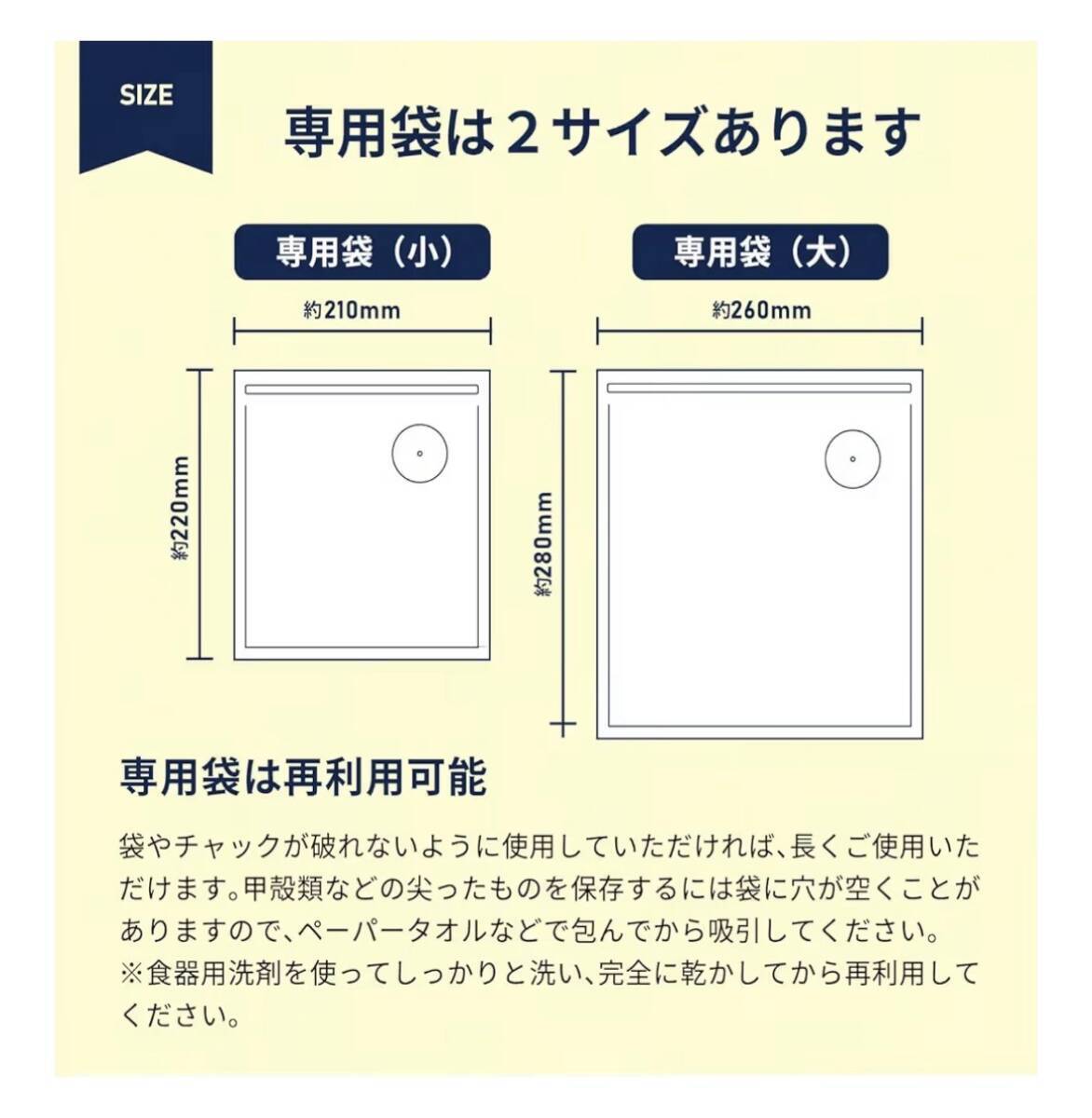 SIZE

専用袋は２サイズあります

専用袋（小）

約210mm

約220mm

専用袋（大）

約260mm

約280mm

専用袋は再利用可能

袋やチャックが破れないように使用していただければ、長くご使用いただけます。甲殻類などの尖ったものを保存するには袋に穴が空くことがありますので、ペーパータオルなどで包んでから吸引してください。
※食器用洗剤を使ってしっかりと洗い、完全に乾かしてから再利用してください。