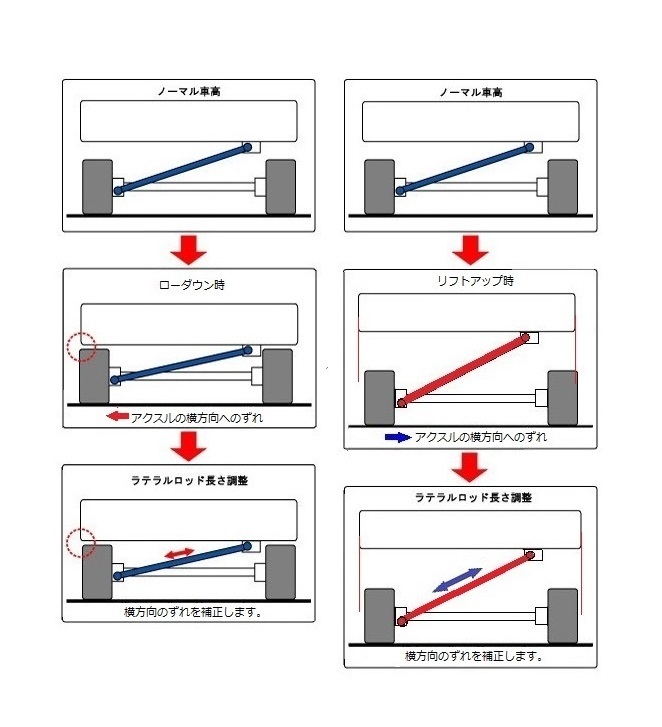 ノーマル車高

ローダウン時

アクスルの横方向へのずれ

ラテラルロッド長さ調整

横方向のずれを補正します。

ノーマル車高

リフトアップ時

アクスルの横方向へのずれ

ラテラルロッド長さ調整

横方向のずれを補正します。