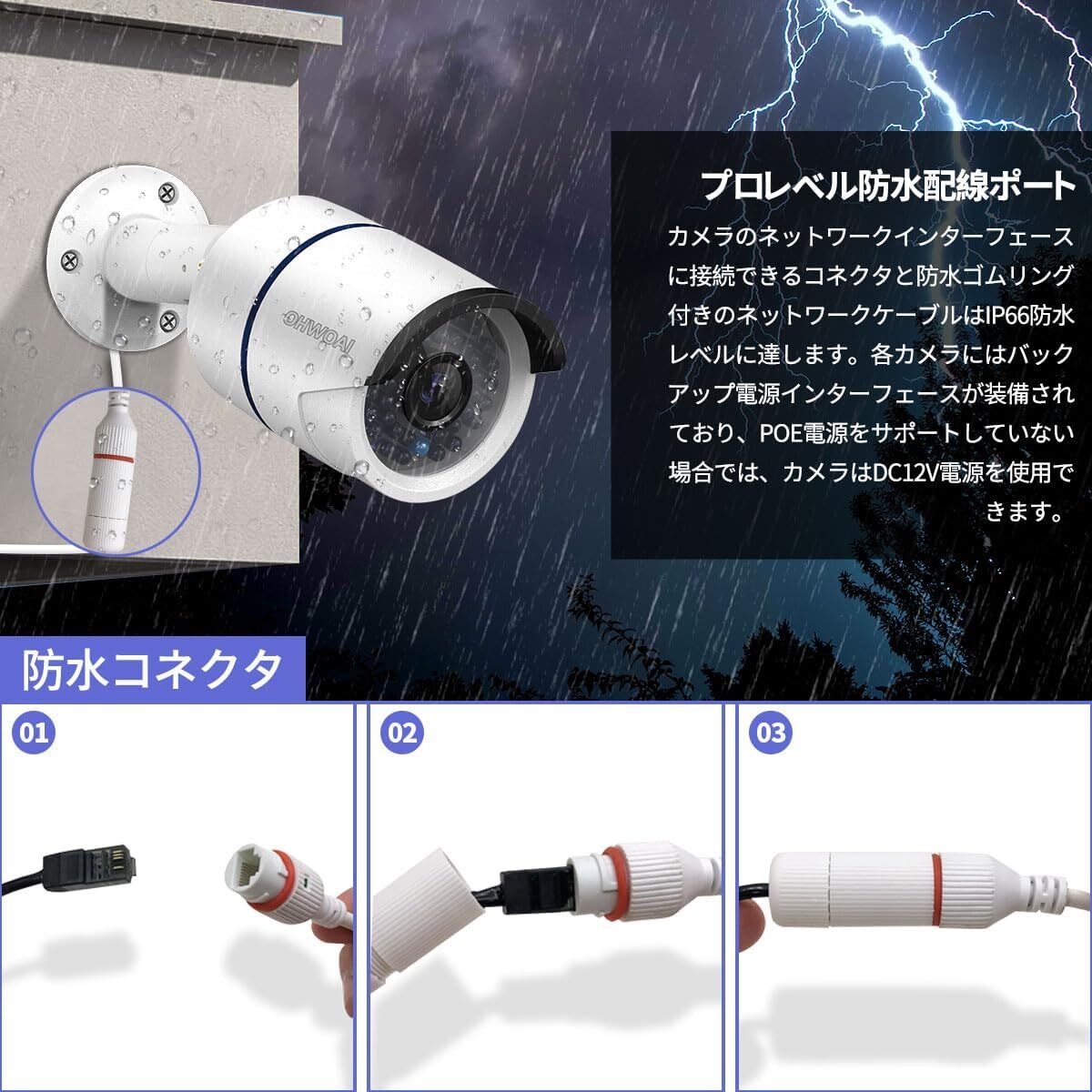 OHWOAI

プロレベル防水配線ポート

カメラのネットワークインターフェースに接続できるコネクタと防水ゴムリング付きのネットワークケーブルはIP66防水レベルに達します。各カメラにはバックアップ電源インターフェースが装備されており、POE電源をサポートしていない場合では、カメラはDC12V電源を使用できます。

防水コネクタ

01

02

03