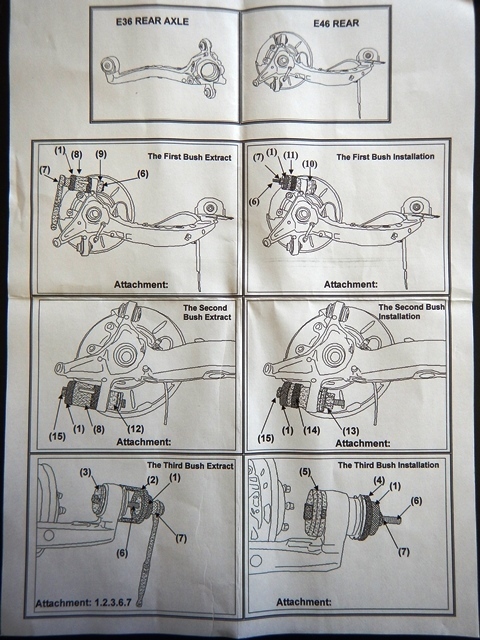 E36 REAR AXLE

E46 REAR

The First Bush Extract

(1) (8) (9)
(7)
(6)

Attachment:

The First Bush Installation

(7) (1) (11)
(10)
(6)

Attachment:

The Second Bush Extract

(15) (1) (8) (12)

Attachment:

The Second Bush Installation

(15) (1) (14) (13)

Attachment:

The Third Bush Extract

(3) (2) (1)
(6) (7)

Attachment: 1.2.3.6.7

The Third Bush Installation

(5) (4) (1)
(6)
(7)

Attachment: