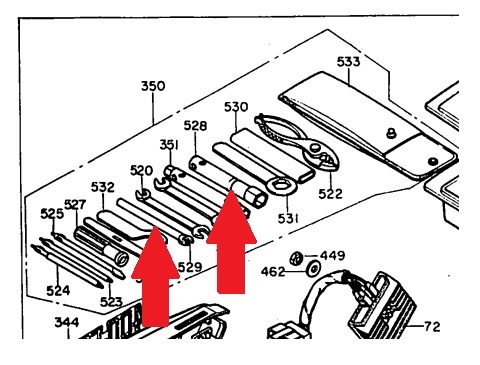 533
350
530
528
351
520
532
527
525
522
531
529
449
462
524
523
344
72