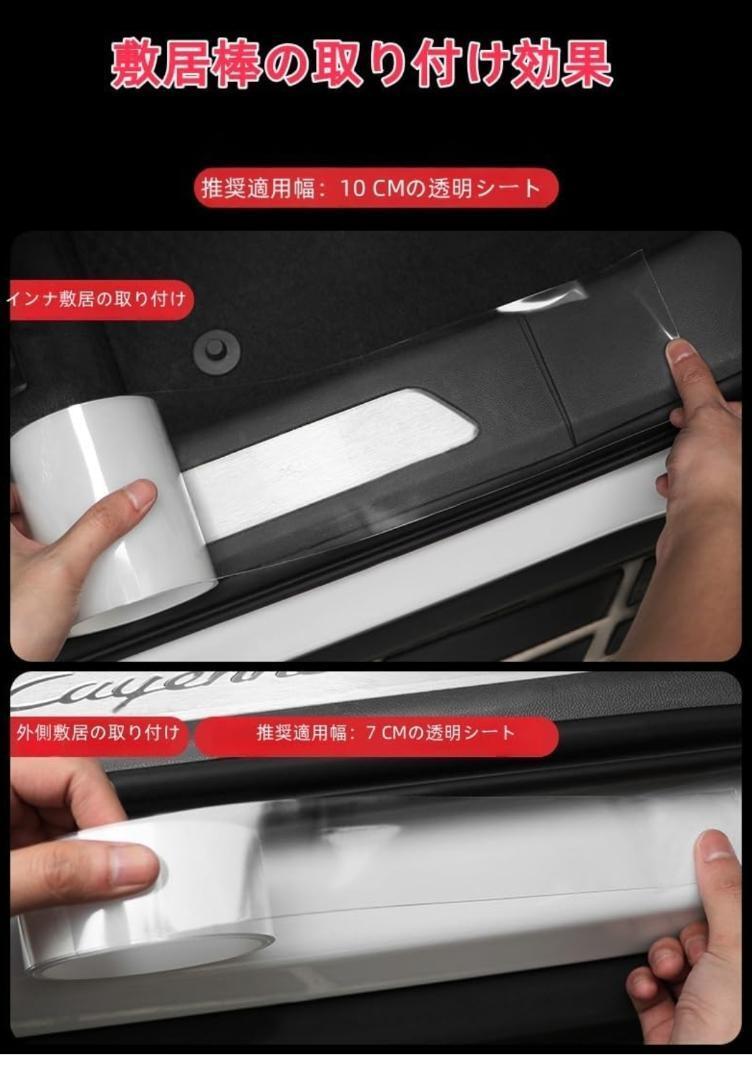 敷居棒の取り付け効果

推奨適用幅：10 CMの透明シート

インナ敷居の取り付け

Cayenne

外側敷居の取り付け

推奨適用幅：7 CMの透明シート