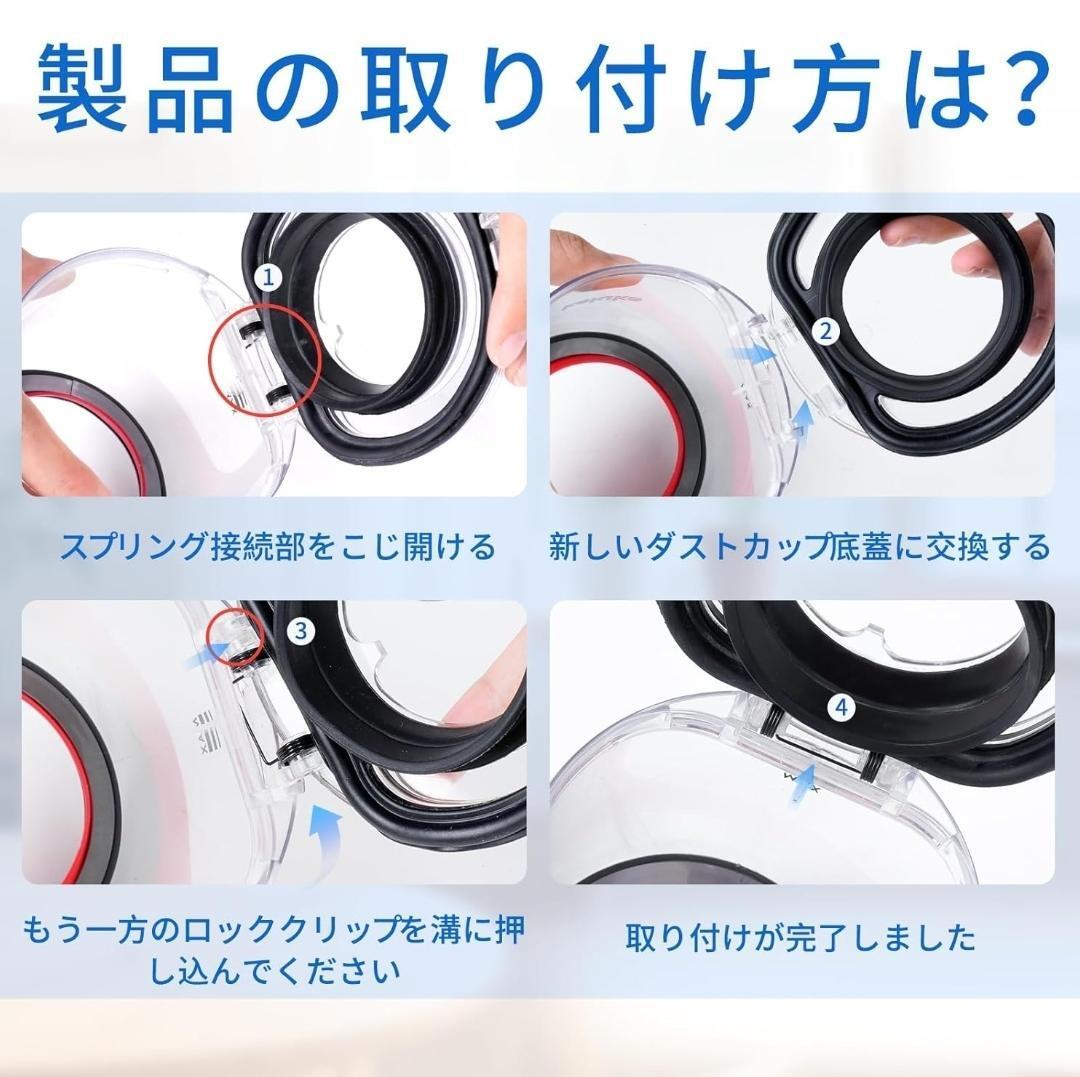 製品の取り付け方は?

1

スプリング接続部をこじ開ける

2

新しいダストカップ底蓋に交換する

3

もう一方のロッククリップを溝に押し込んでください

4

取り付けが完了しました