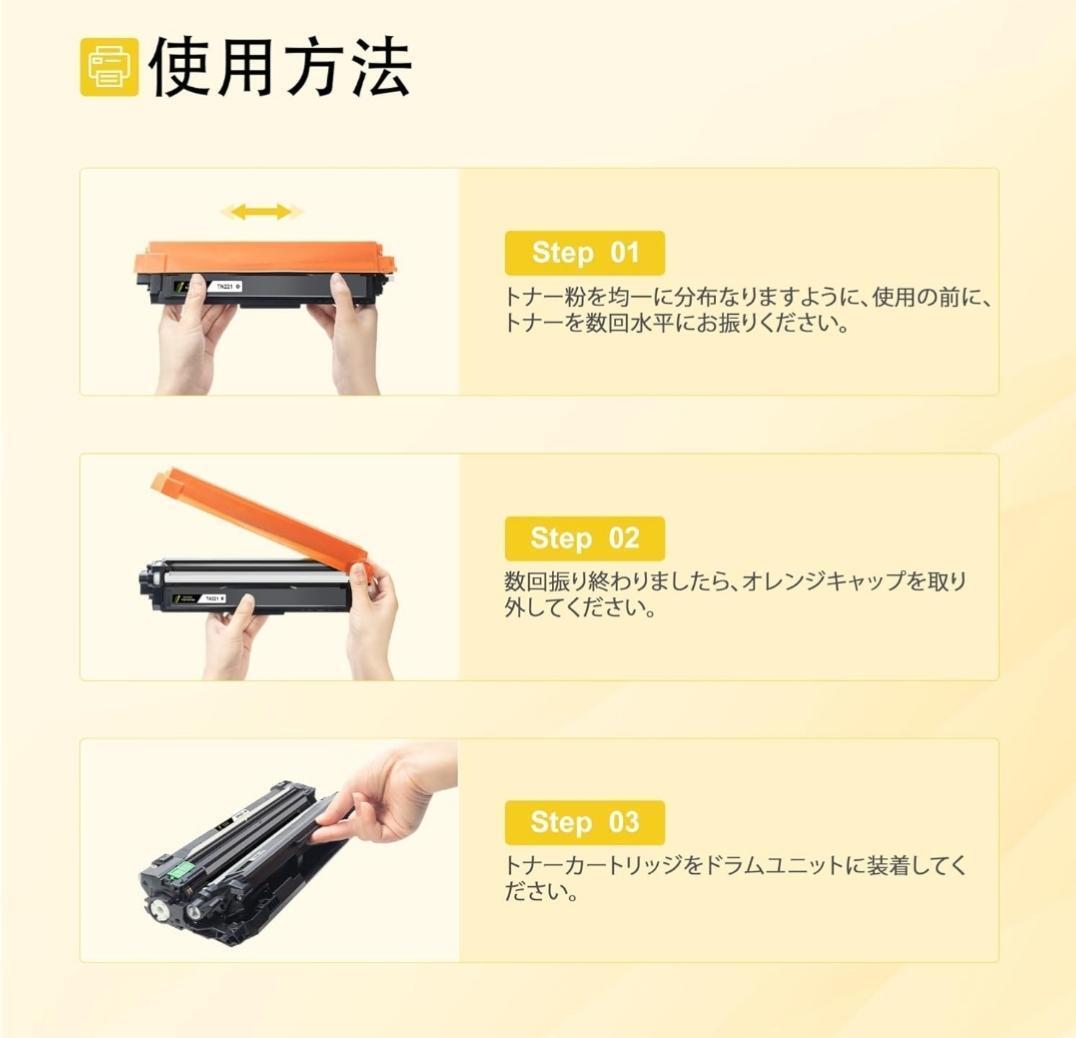 使用方法

TN221

Step 01

トナー粉を均一に分布なりますように、使用の前に、トナーを数回水平にお振りください。

TN221

Step 02

数回振り終わりましたら、オレンジキャップを取り外してください。

Step 03

トナーカートリッジをドラムユニットに装着してください。