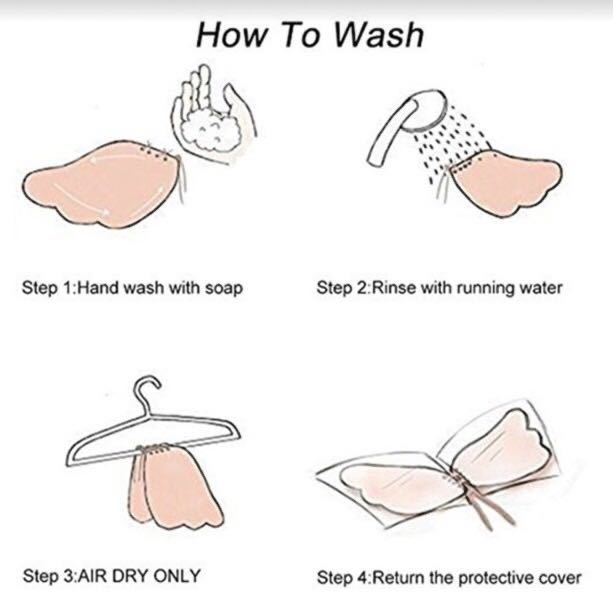 How To Wash

Step 1:Hand wash with soap

Step 2:Rinse with running water

Step 3:AIR DRY ONLY

Step 4:Return the protective cover