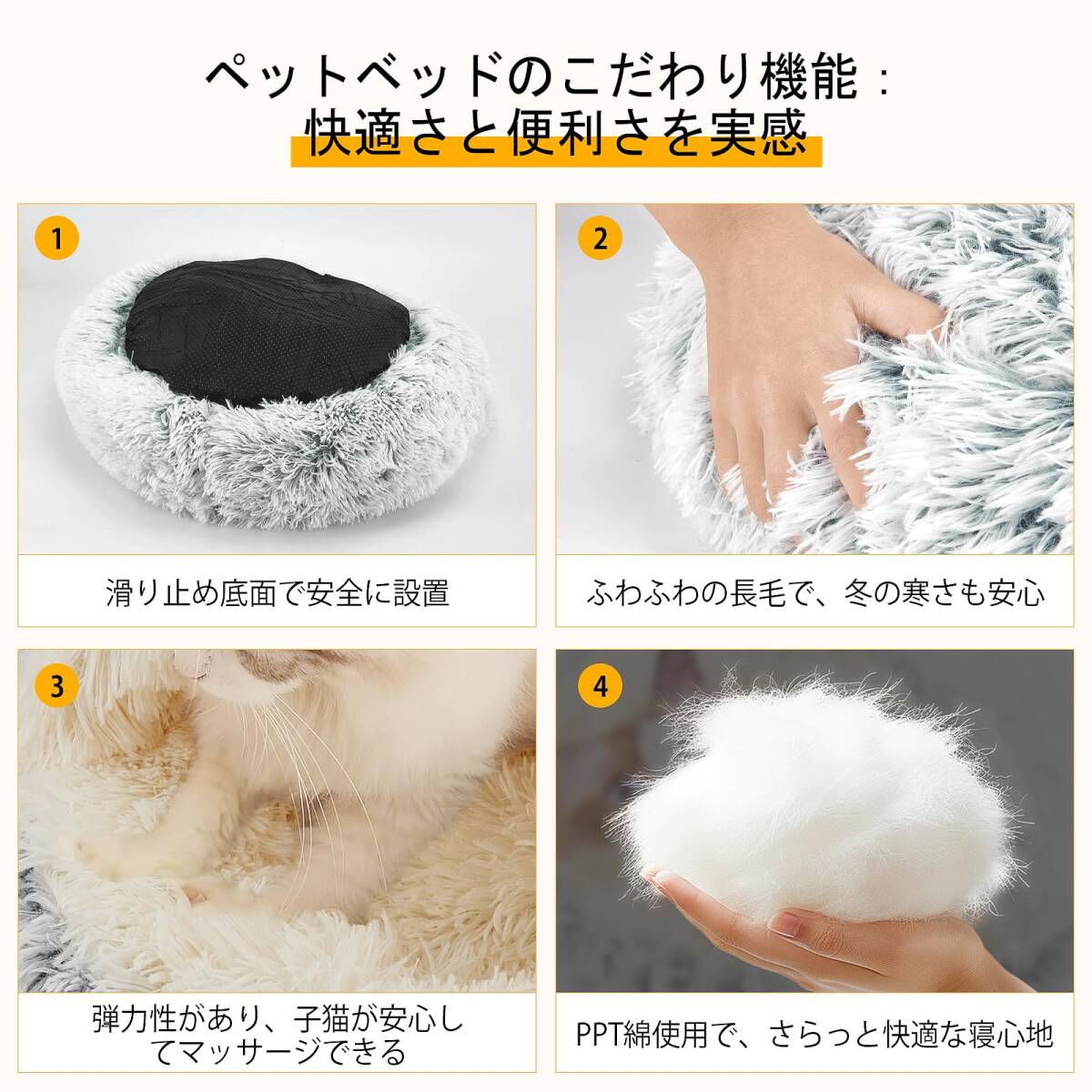 ペットベッドのこだわり機能：
快適さと便利さを実感

1
滑り止め底面で安全に設置

2
ふわふわの長毛で、冬の寒さも安心

3
弾力性があり、子猫が安心してマッサージできる

4
PPT綿使用で、さらっと快適な寝心地