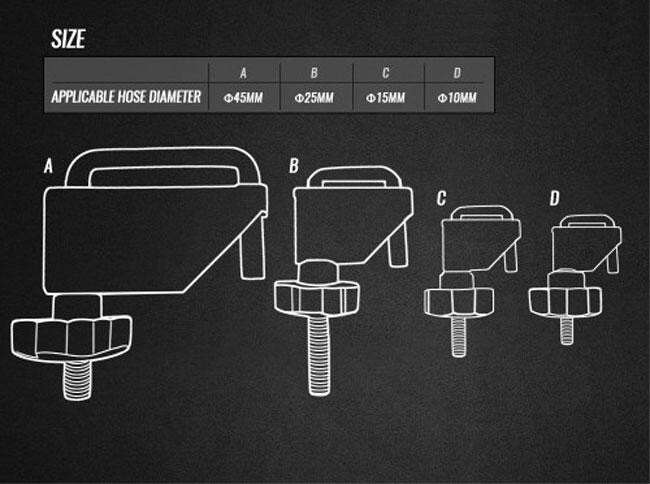 SIZE

| | A | B | C | D |
|---|---|---|---|---|
| APPLICABLE HOSE DIAMETER | Φ45MM | Φ25MM | Φ15MM | Φ10MM |

A

B

C

D