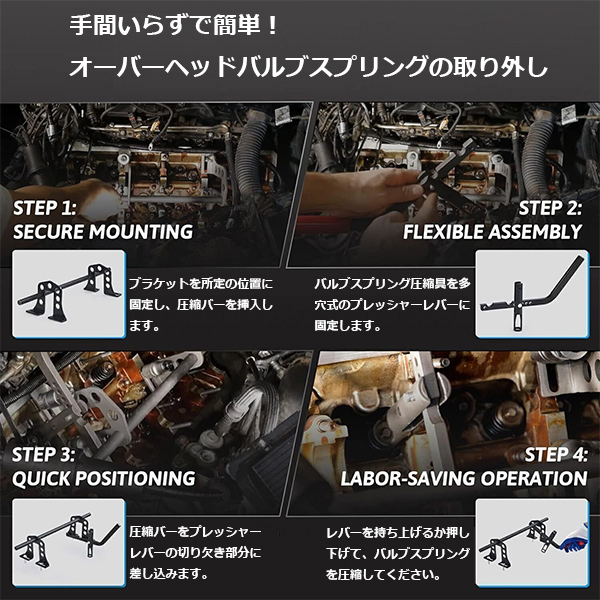 手間いらずで簡単！
オーバーヘッドバルブスプリングの取り外し

STEP 1:
SECURE MOUNTING

ブラケットを所定の位置に固定し、圧縮バーを挿入します。

STEP 2:
FLEXIBLE ASSEMBLY

バルブスプリング圧縮具を多穴式のプレッシャーレバーに固定します。

STEP 3:
QUICK POSITIONING

圧縮バーをプレッシャーレバーの切り欠き部分に差し込みます。

STEP 4:
LABOR-SAVING OPERATION

レバーを持ち上げるか押し下げて、バルブスプリングを圧縮してください。