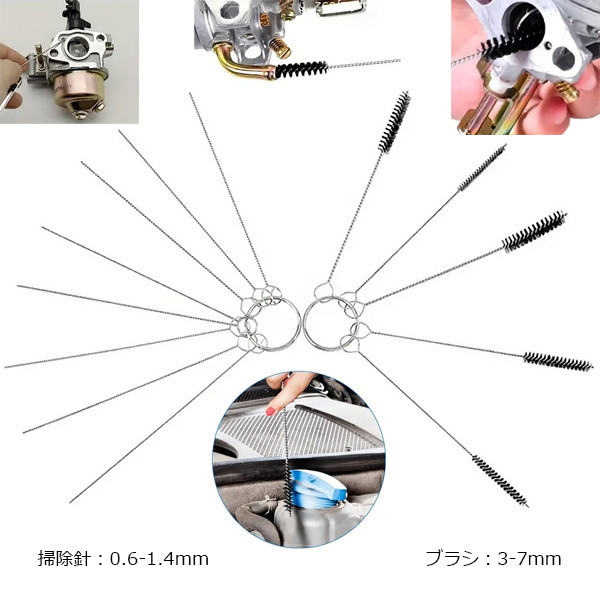 掃除針：0.6-1.4mm

ブラシ：3-7mm