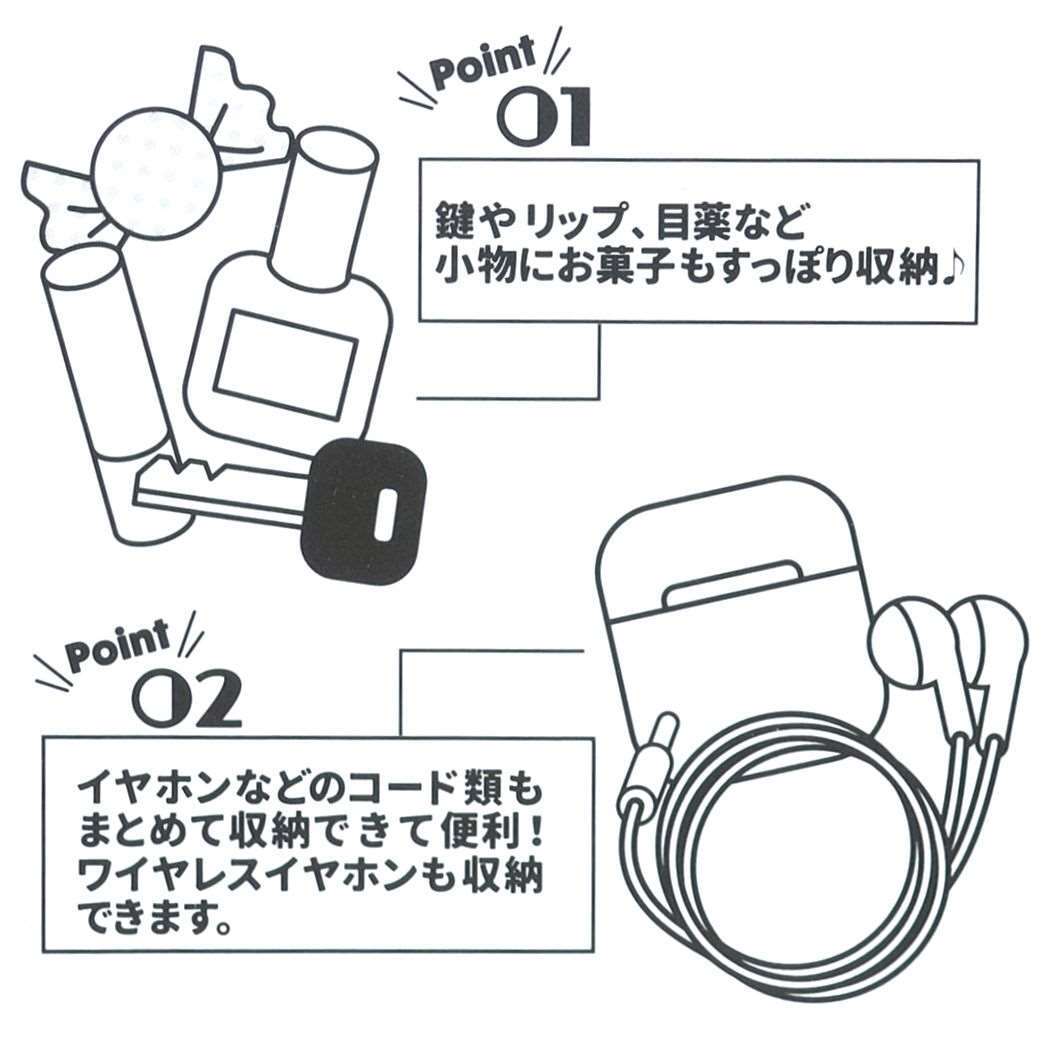 Point
01

鍵やリップ、目薬など
小物にお菓子もすっぽり収納♪

Point
02

イヤホンなどのコード類も
まとめて収納できて便利！
ワイヤレスイヤホンも収納
できます。