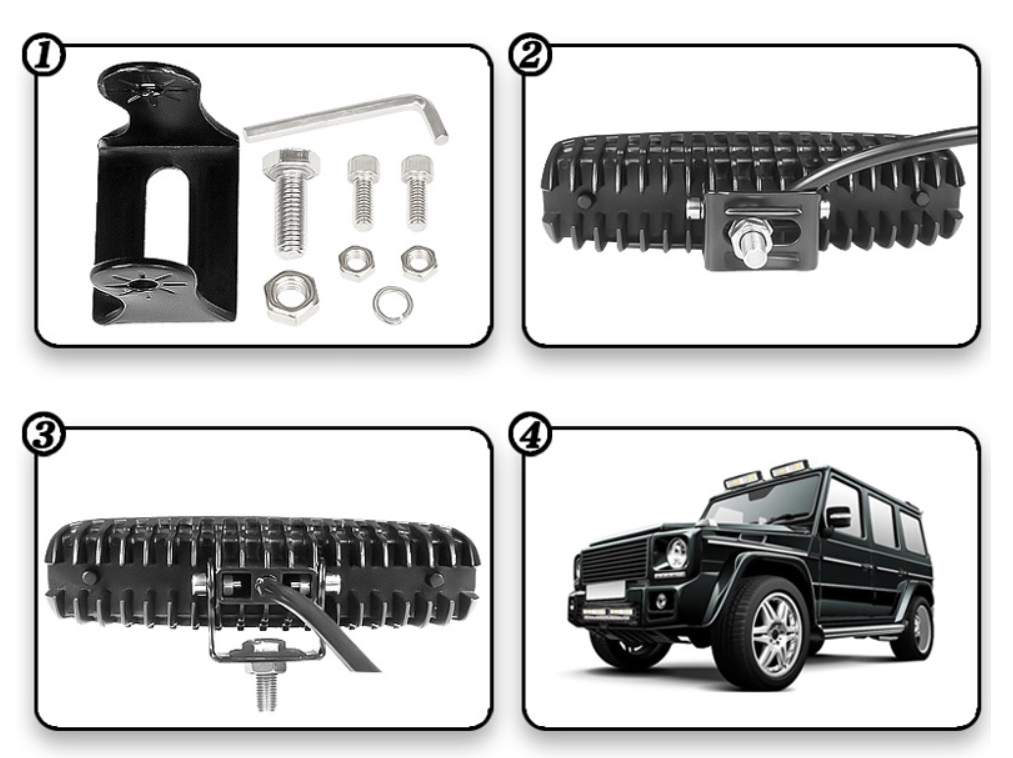 1
2
3
4