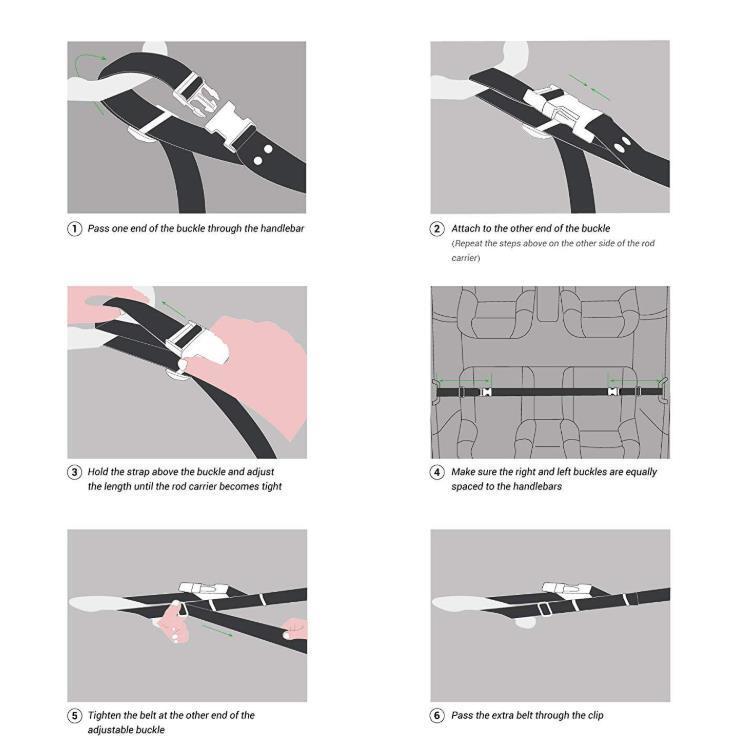 1 Pass one end of the buckle through the handlebar

2 Attach to the other end of the buckle
(Repeat the steps above on the other side of the rod carrier)

3 Hold the strap above the buckle and adjust the length until the rod carrier becomes tight

4 Make sure the right and left buckles are equally spaced to the handlebars

5 Tighten the belt at the other end of the adjustable buckle

6 Pass the extra belt through the clip