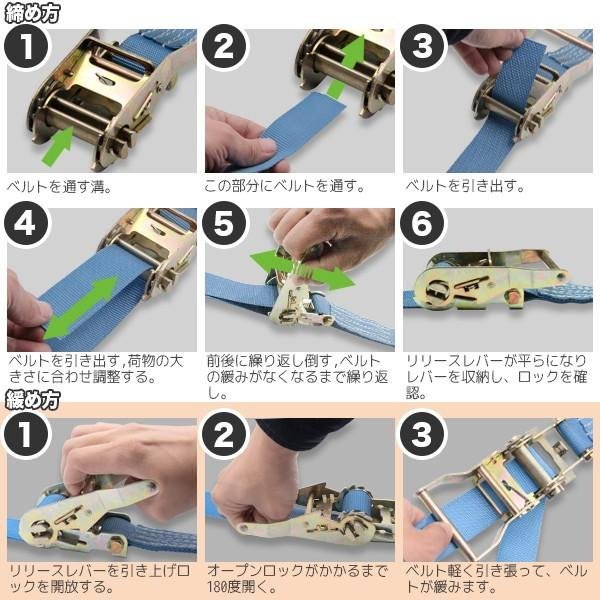 締め方

1
ベルトを通す溝。

2
この部分にベルトを通す。

3
ベルトを引き出す。

4
ベルトを引き出す,荷物の大きさに合わせ調整する。

5
前後に繰り返し倒す,ベルトの緩みがなくなるまで繰り返し。

6
リリースレバーが平らになりレバーを収納し、ロックを確認。

緩め方

1
リリースレバーを引き上げロックを開放する。

2
オープンロックがかかるまで180度開く。

3
ベルト軽く引き張って、ベルトが緩みます。