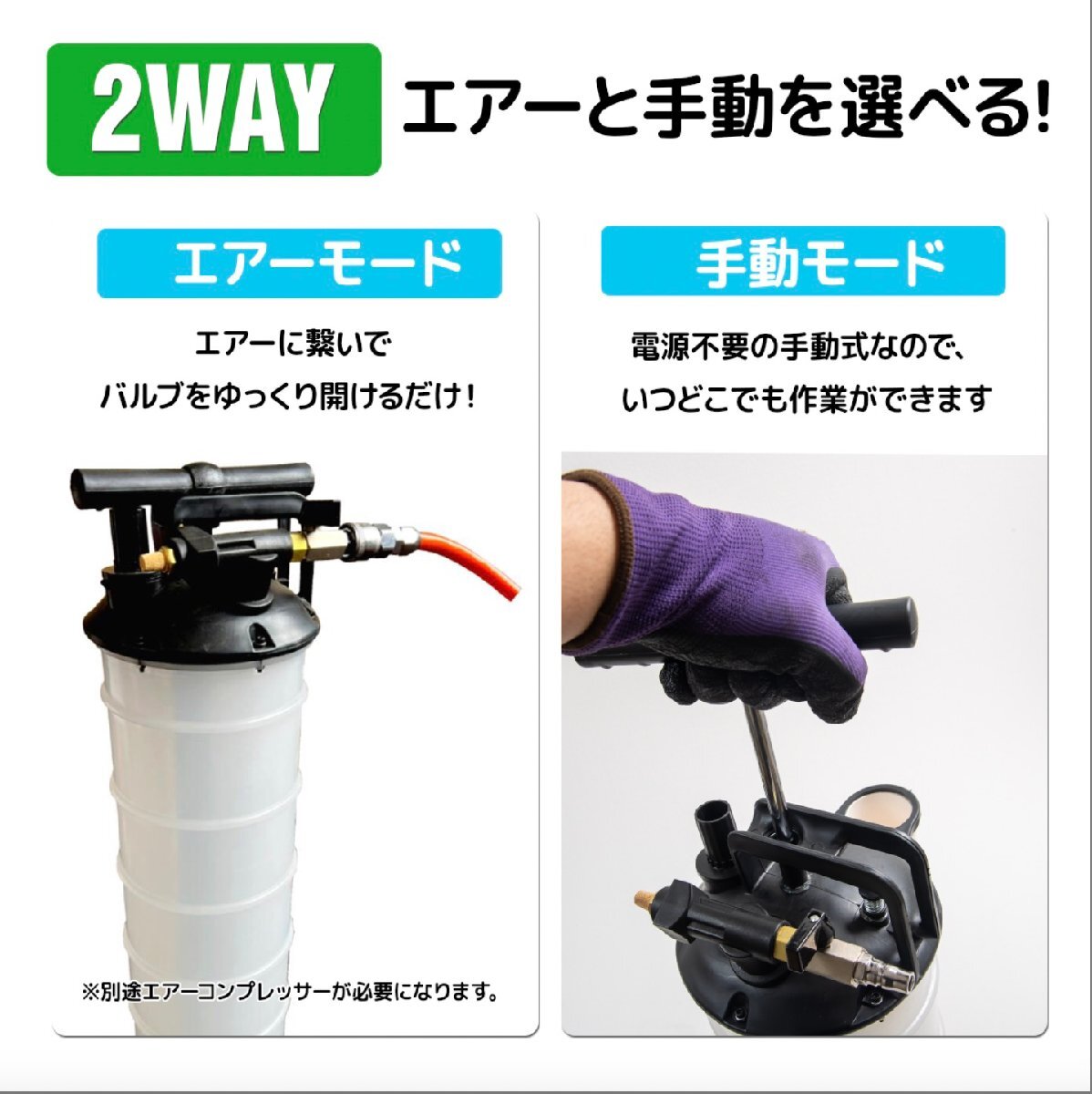 2WAY エアーと手動を選べる!

エアーモード

エアーに繋いで
バルブをゆっくり開けるだけ！

※別途エアーコンプレッサーが必要になります。

手動モード

電源不要の手動式なので、
いつどこでも作業ができます