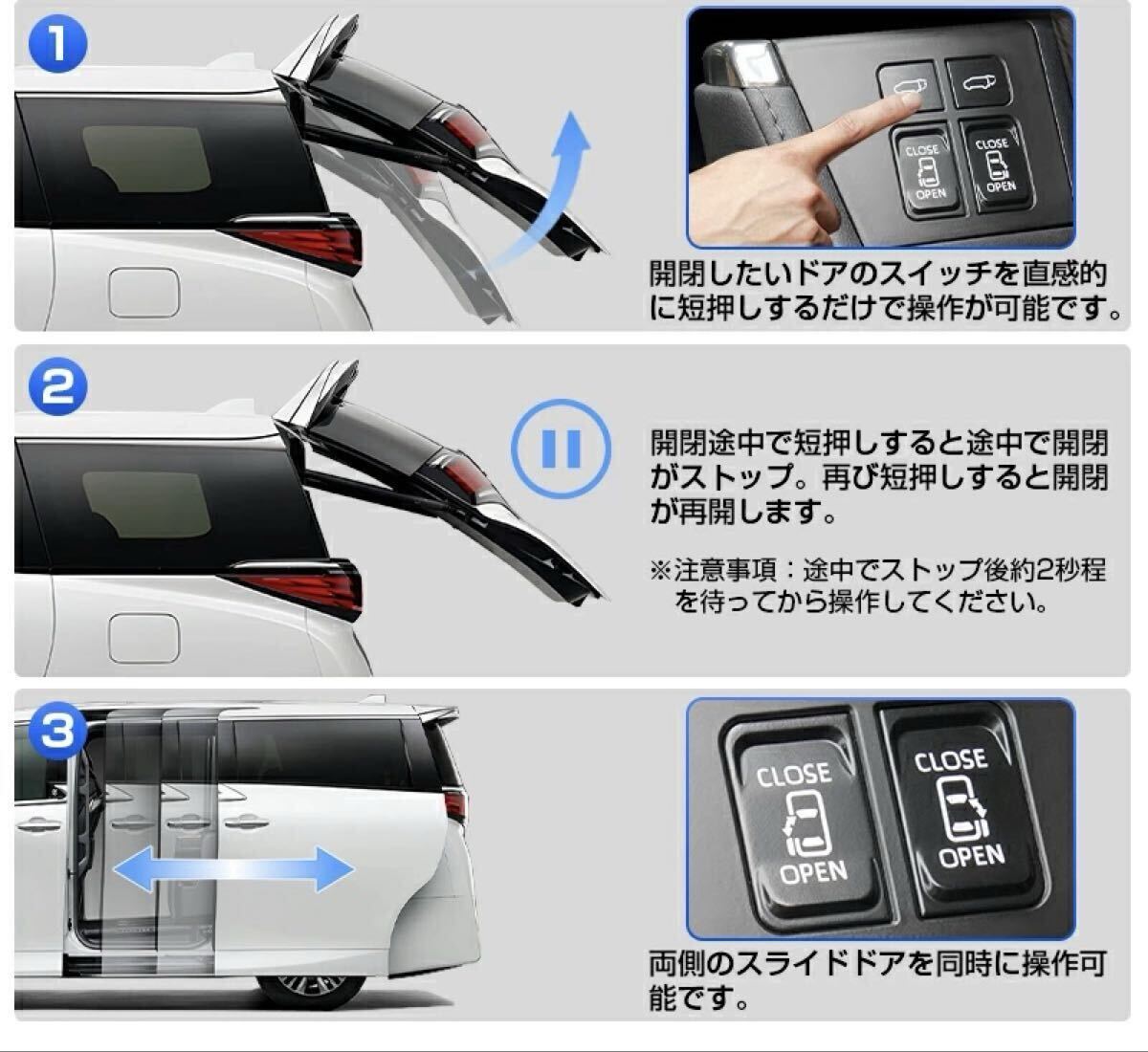 1

CLOSE
OPEN
CLOSE
OPEN

開閉したいドアのスイッチを直感的に短押しするだけで操作が可能です。

2

開閉途中で短押しすると途中で開閉がストップ。再び短押しすると開閉が再開します。

※注意事項：途中でストップ後約2秒程を待ってから操作してください。

3

CLOSE
OPEN
CLOSE
OPEN

両側のスライドドアを同時に操作可能です。