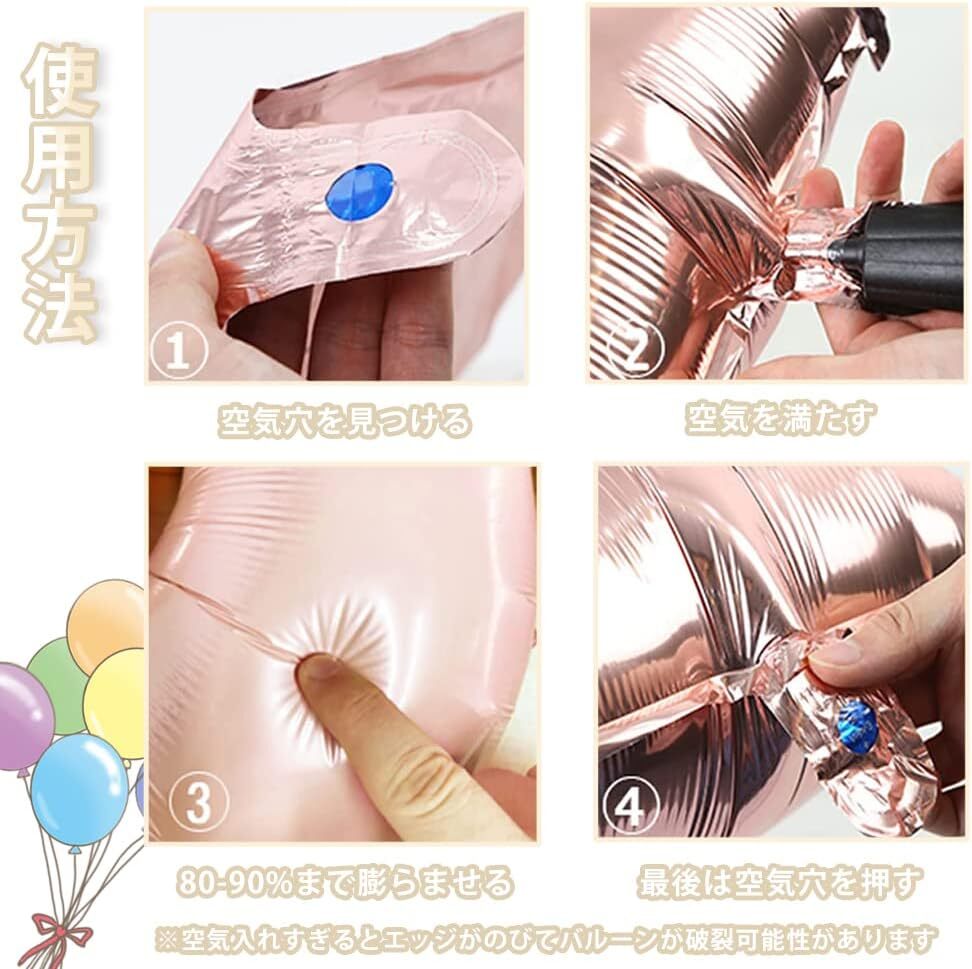 使用方法

①
空気穴を見つける

②
空気を満たす

③
80-90%まで膨らませる

④
最後は空気穴を押す

※空気入れすぎるとエッジがのびてバルーンが破裂可能性があります