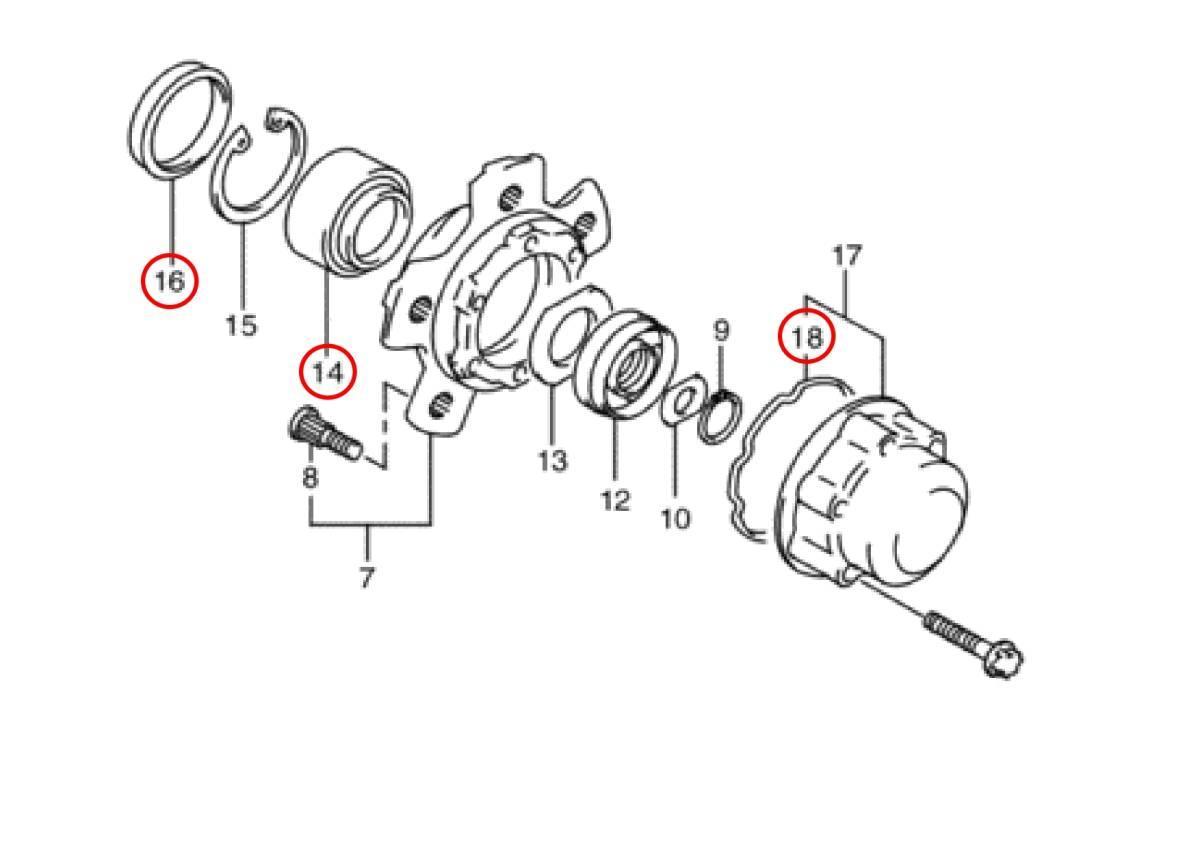 16
15
14
8
7
13
12
10
9
18
17