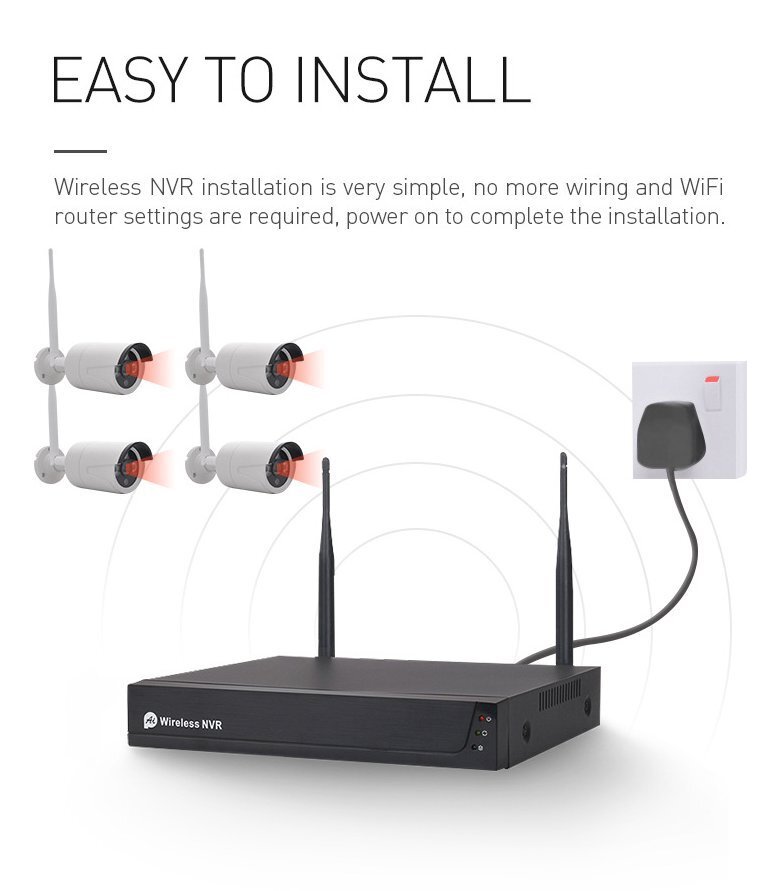 EASY TO INSTALL

Wireless NVR installation is very simple, no more wiring and WiFi router settings are required, power on to complete the installation.

Wireless NVR