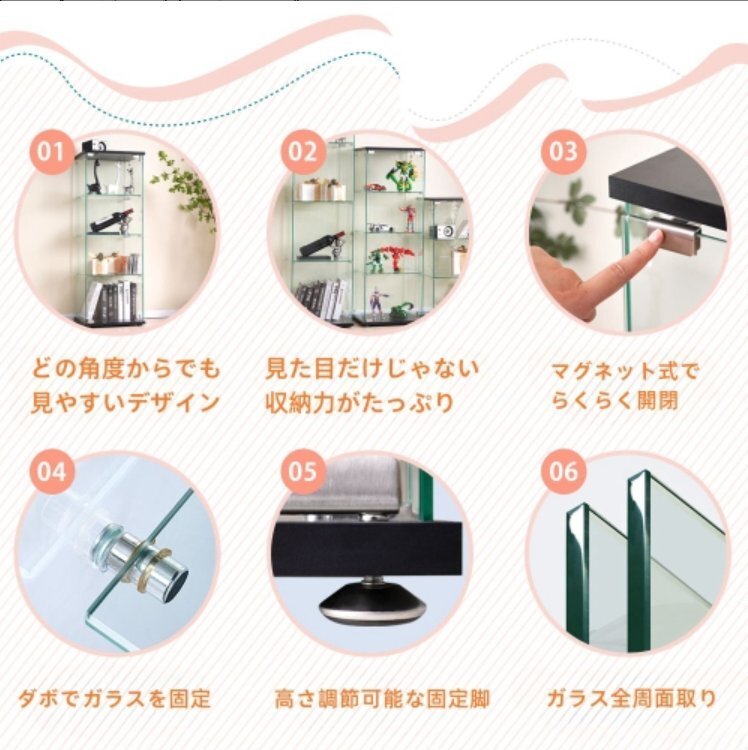 01

どの角度からでも
見やすいデザイン

02

見た目だけじゃない
収納力がたっぷり

03

マグネット式で
らくらく開閉

04

ダボでガラスを固定

05

高さ調節可能な固定脚

06

ガラス全周面取り