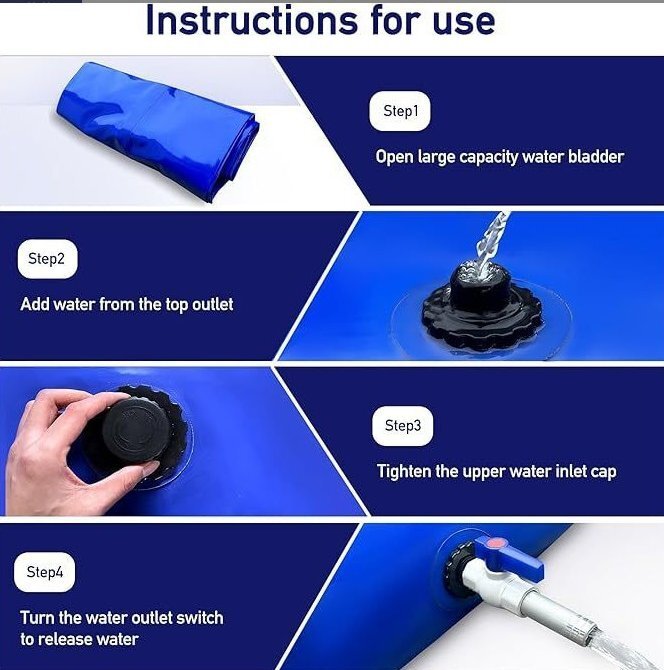 Instructions for use

Step1

Open large capacity water bladder

Step2

Add water from the top outlet

Step3

Tighten the upper water inlet cap

Step4

Turn the water outlet switch to release water