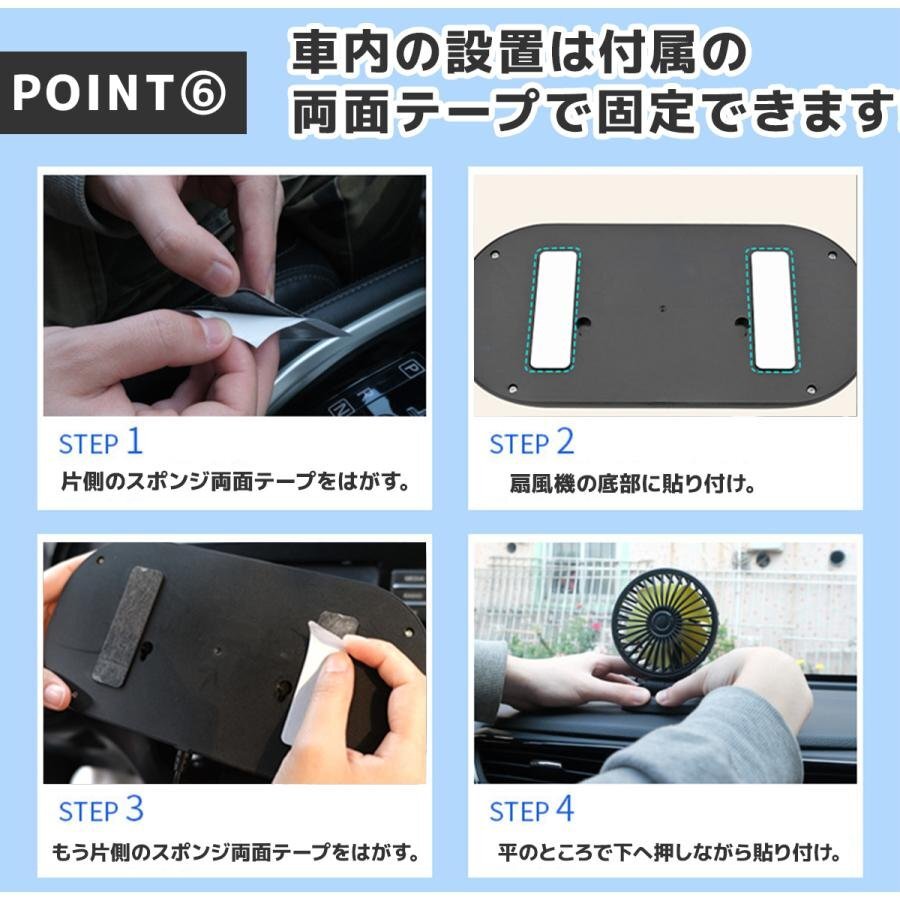 POINT⑥

車内の設置は付属の両面テープで固定できます

STEP 1
片側のスポンジ両面テープをはがす。

STEP 2
扇風機の底部に貼り付け。

STEP 3
もう片側のスポンジ両面テープをはがす。

STEP 4
平のところで下へ押しながら貼り付け。