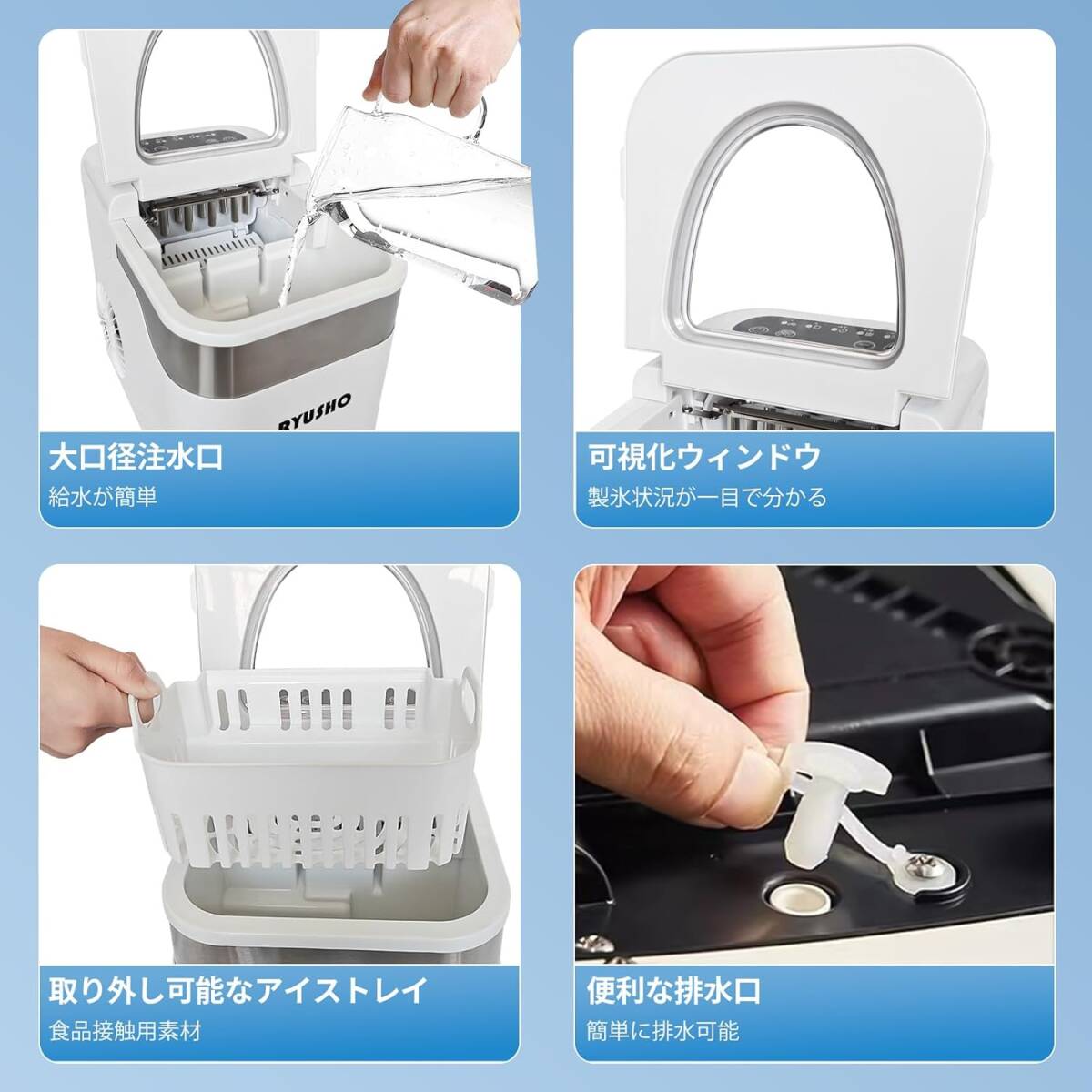 RYUSHO

大口径注水口
給水が簡単

可視化ウィンドウ
製氷状況が一目で分かる

取り外し可能なアイストレイ
食品接触用素材

便利な排水口
簡単に排水可能