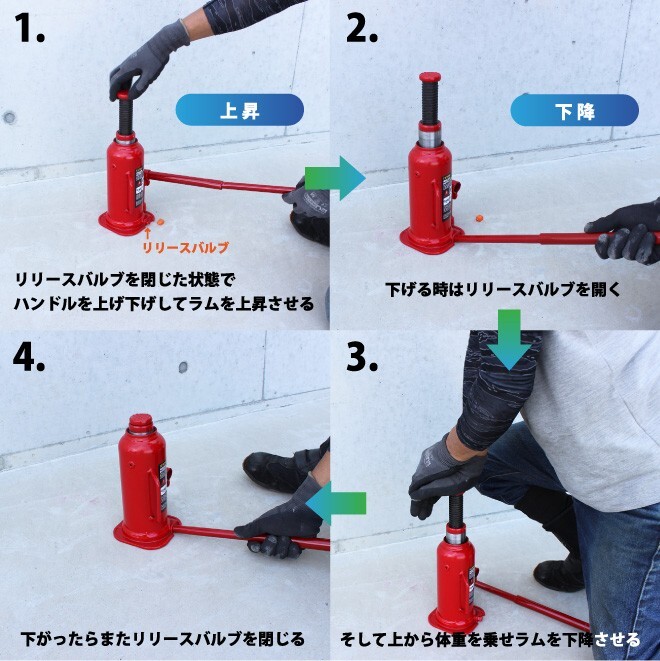 1.

上昇

リリースバルブ

リリースバルブを閉じた状態で
ハンドルを上げ下げしてラムを上昇させる

2.

下降

下げる時はリリースバルブを開く

3.

そして上から体重を乗せラムを下降させる

4.

下がったらまたリリースバルブを閉じる